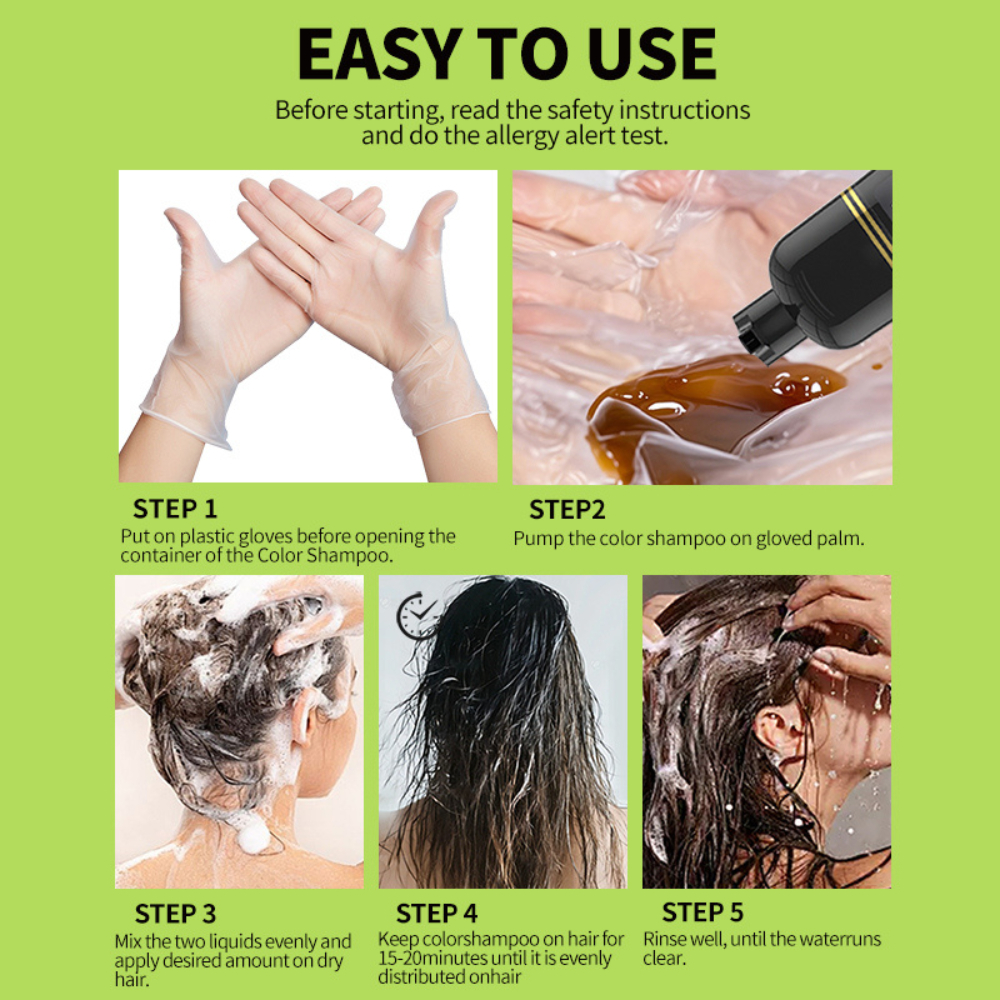 EASY TO USE

Before starting, read the safety instructions and do the allergy alert test.

STEP 1

Put on plastic gloves before opening the container of the Color Shampoo.

STEP2

Pump the color shampoo on gloved palm.

STEP 3

Mix the two liquids evenly and apply desired amount on dry hair.

STEP 4

Keep colorshampoo on hair for 15-20minutes until it is evenly distributed onhair

STEP 5

Rinse well, until the waterruns clear.