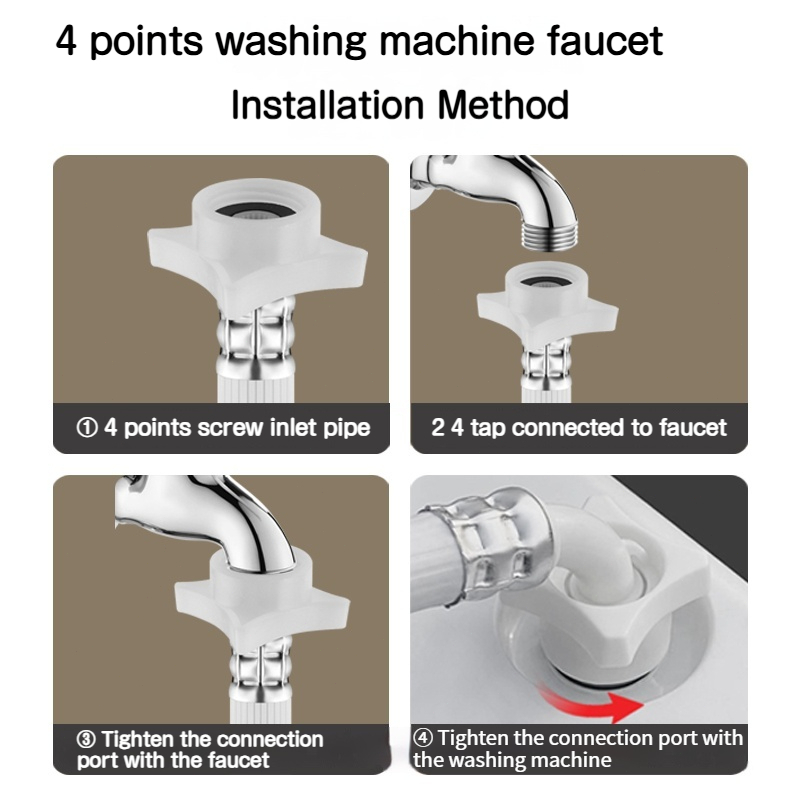 4 points washing machine faucet

Installation Method

① 4 points screw inlet pipe

2 4 tap connected to faucet

③ Tighten the connection port with the faucet

④ Tighten the connection port with the washing machine