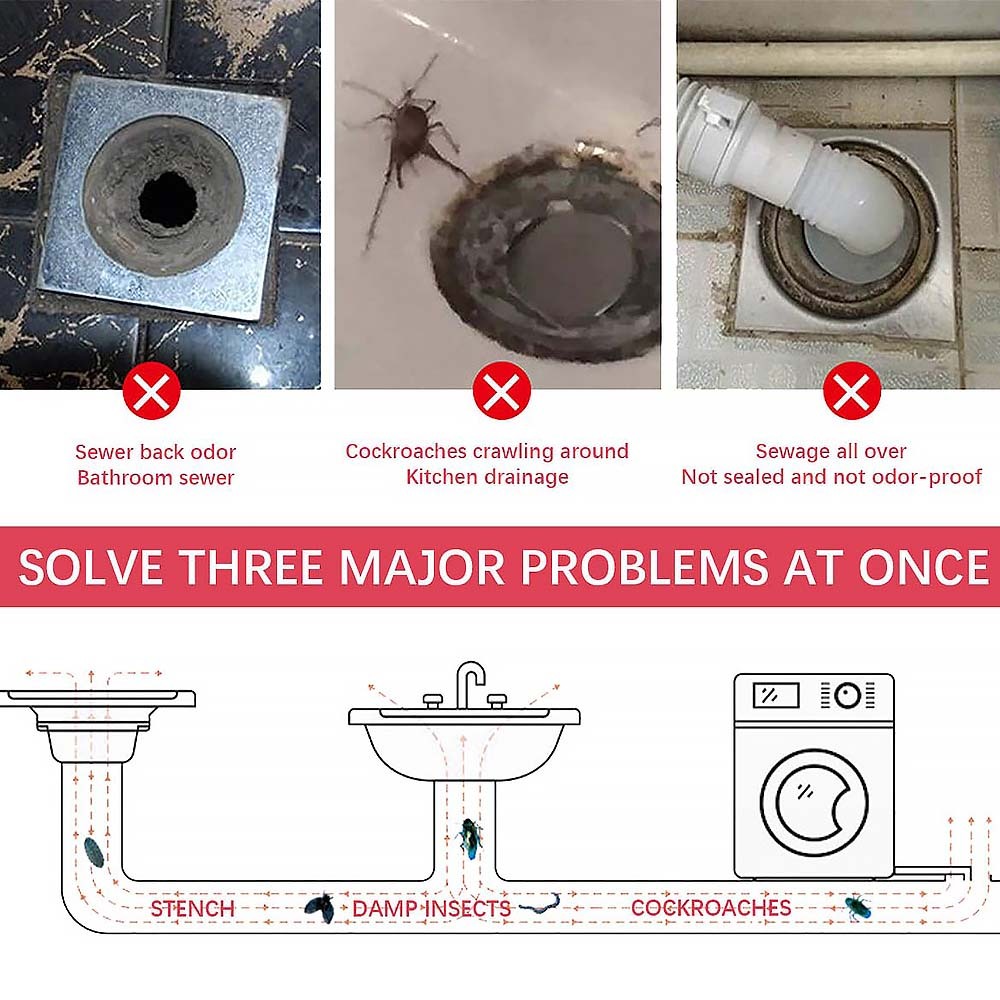 Sewer back odor
Bathroom sewer

Cockroaches crawling around
Kitchen drainage

Sewage all over
Not sealed and not odor-proof

SOLVE THREE MAJOR PROBLEMS AT ONCE

STENCH

DAMP INSECTS

COCKROACHES