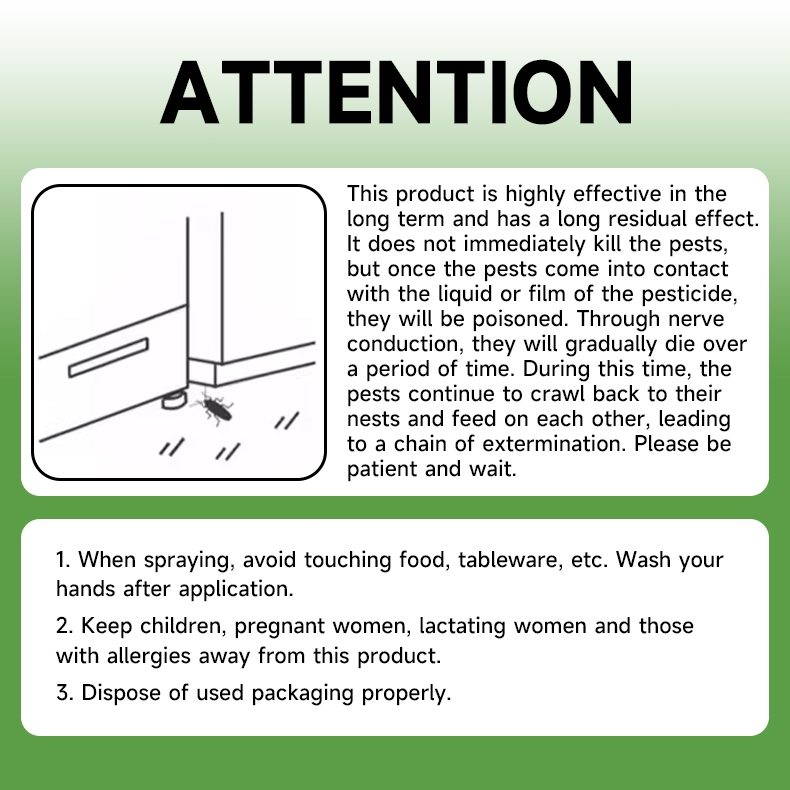 ATTENTION

This product is highly effective in the long term and has a long residual effect. It does not immediately kill the pests, but once the pests come into contact with the liquid or film of the pesticide, they will be poisoned. Through nerve conduction, they will gradually die over a period of time. During this time, the pests continue to crawl back to their nests and feed on each other, leading to a chain of extermination. Please be patient and wait.

1. When spraying, avoid touching food, tableware, etc. Wash your hands after application.

2. Keep children, pregnant women, lactating women and those with allergies away from this product.

3. Dispose of used packaging properly.