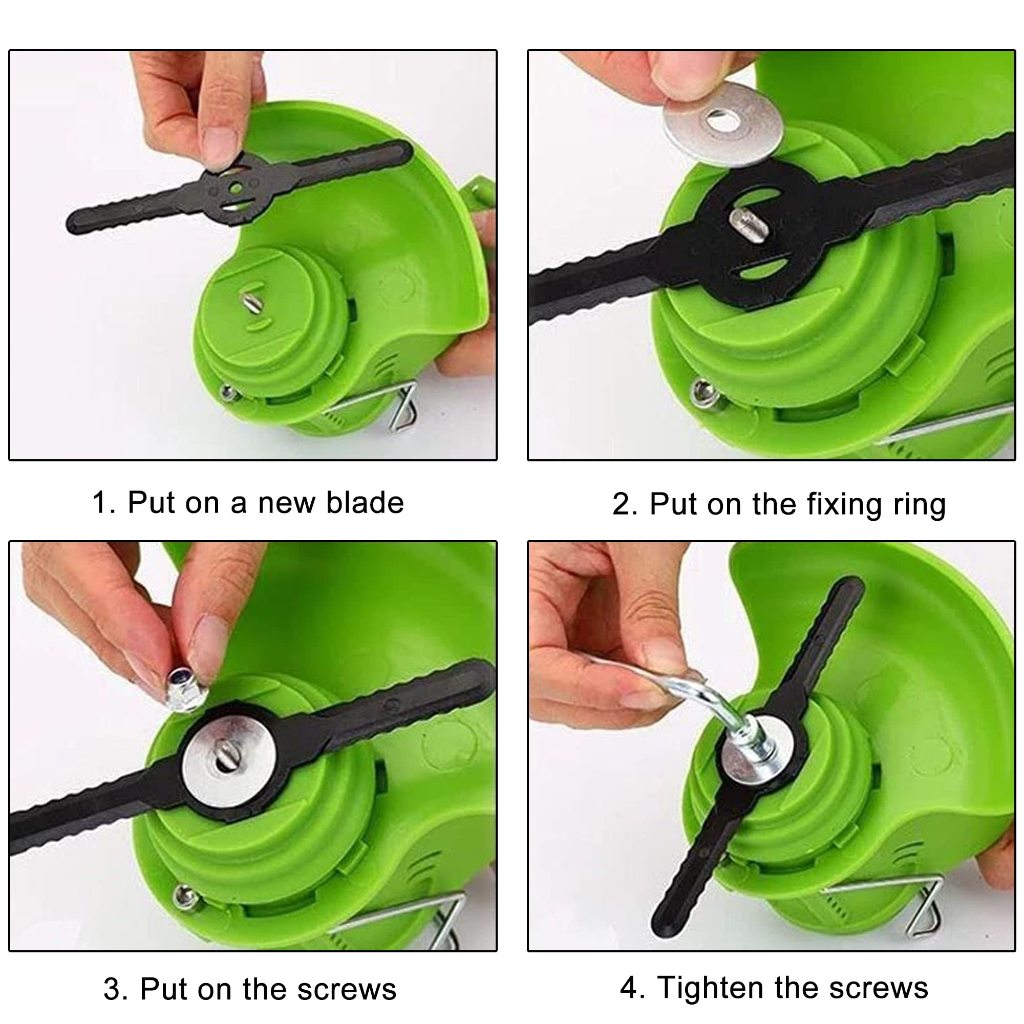 1. Put on a new blade

2. Put on the fixing ring

3. Put on the screws

4. Tighten the screws