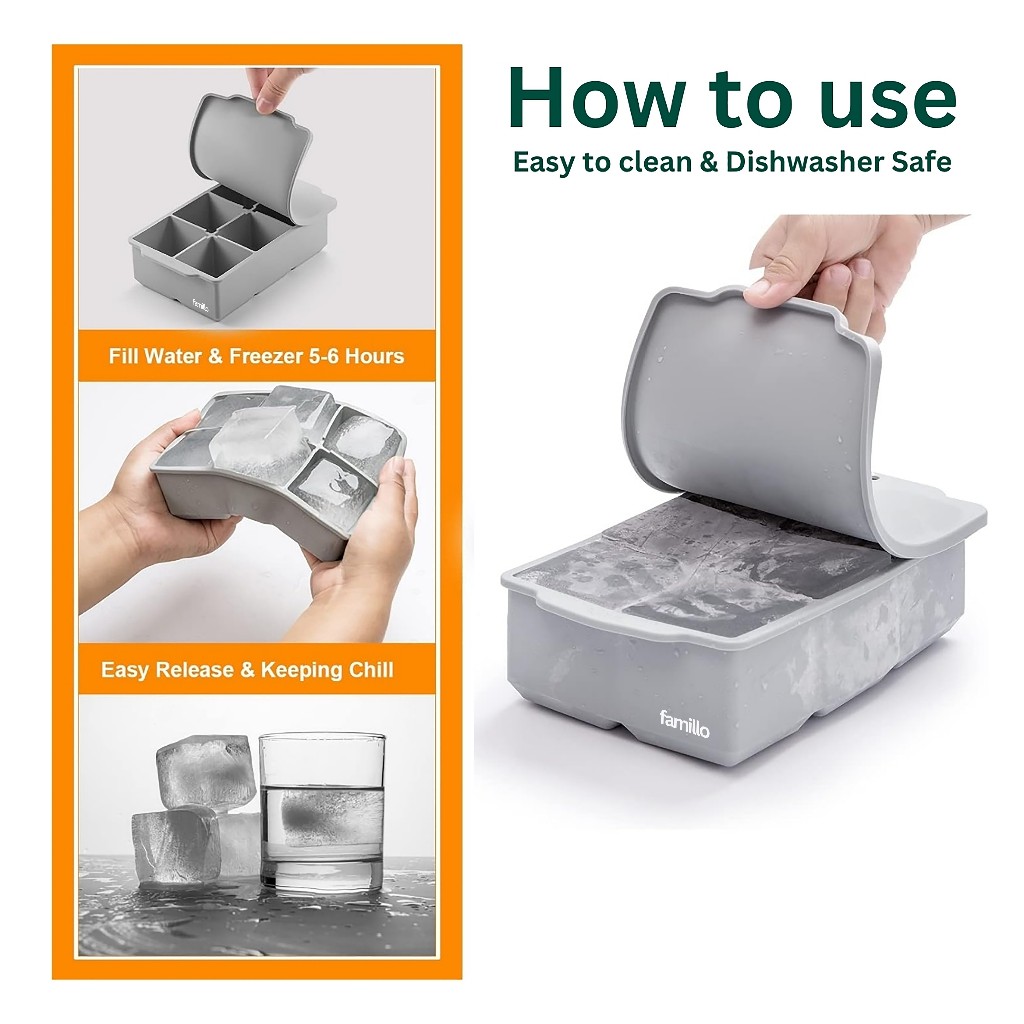 famillo

Fill Water & Freezer 5-6 Hours

Easy Release & Keeping Chill

How to use

Easy to clean & Dishwasher Safe

famillo