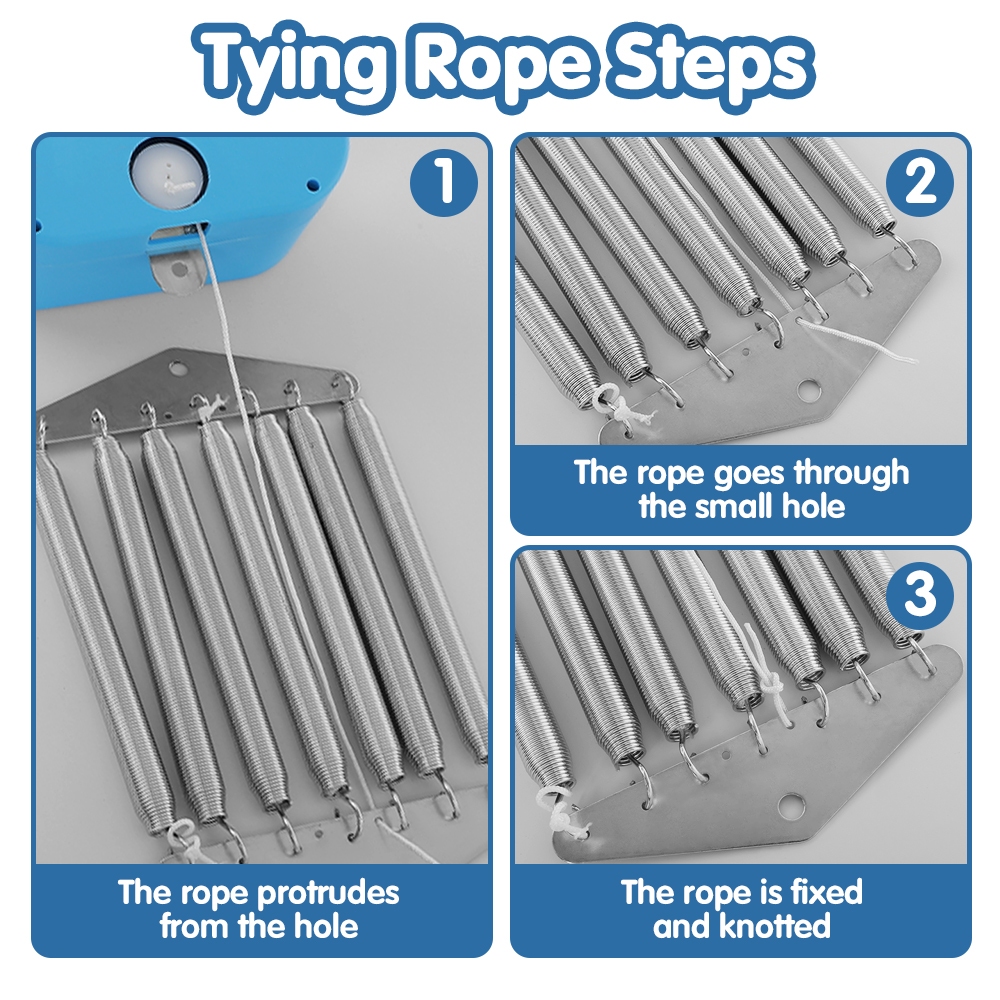 Tying Rope Steps

1

The rope protrudes from the hole

2

The rope goes through the small hole

3

The rope is fixed and knotted