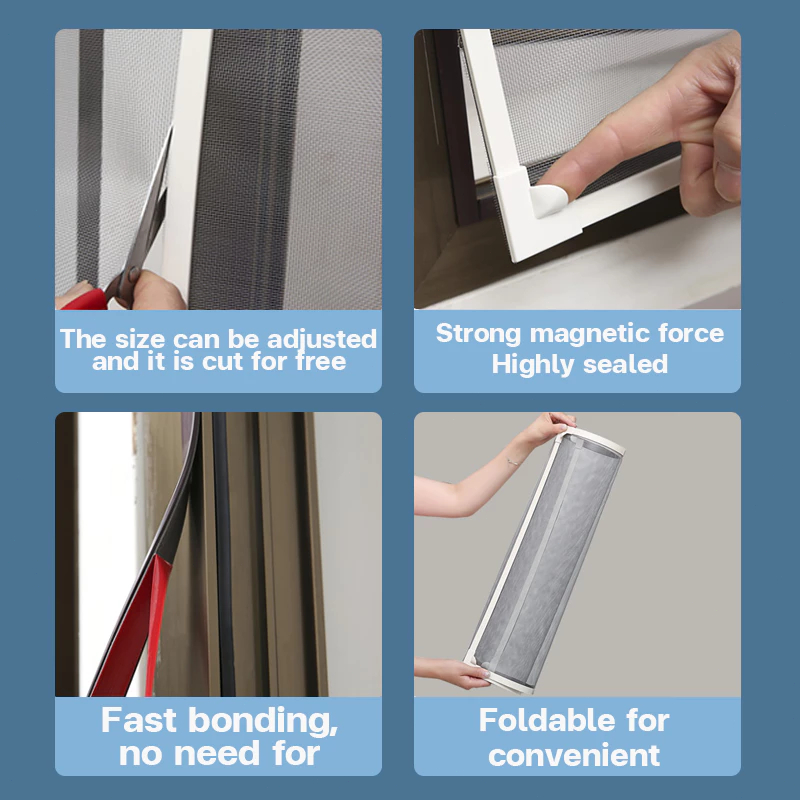 The size can be adjusted and it is cut for free

Strong magnetic force
Highly sealed

Fast bonding, no need for

Foldable for convenient