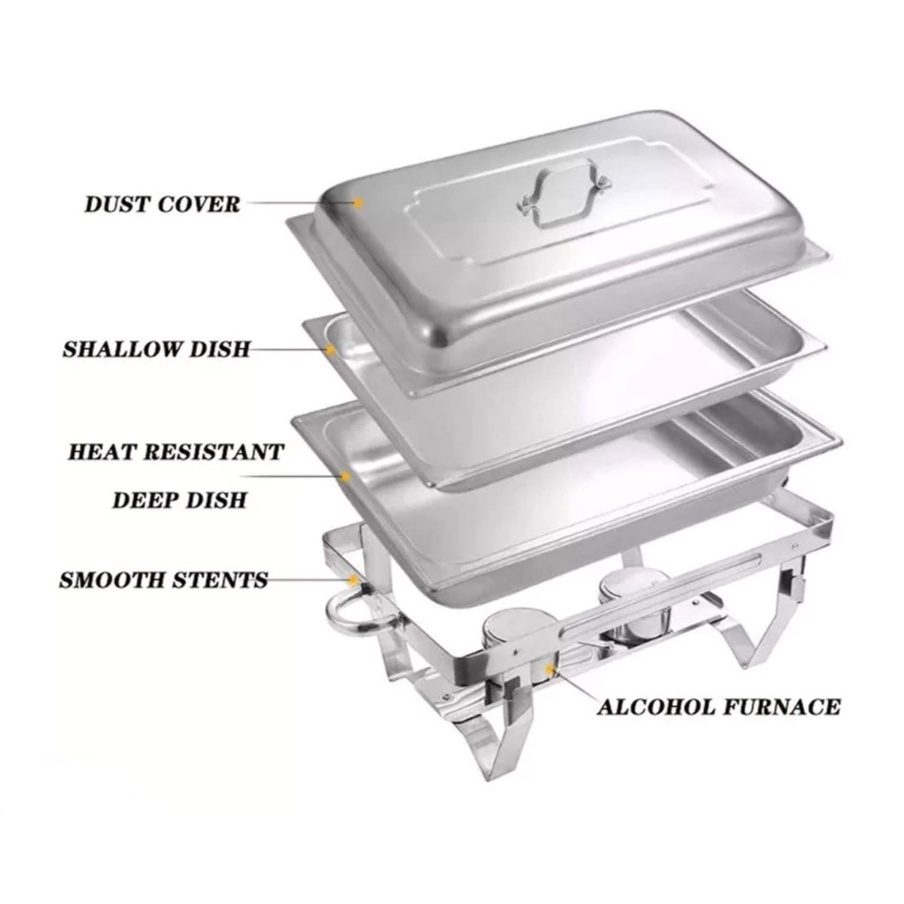 DUST COVER

SHALLOW DISH

HEAT RESISTANT

DEEP DISH

SMOOTH STENTS

ALCOHOL FURNACE