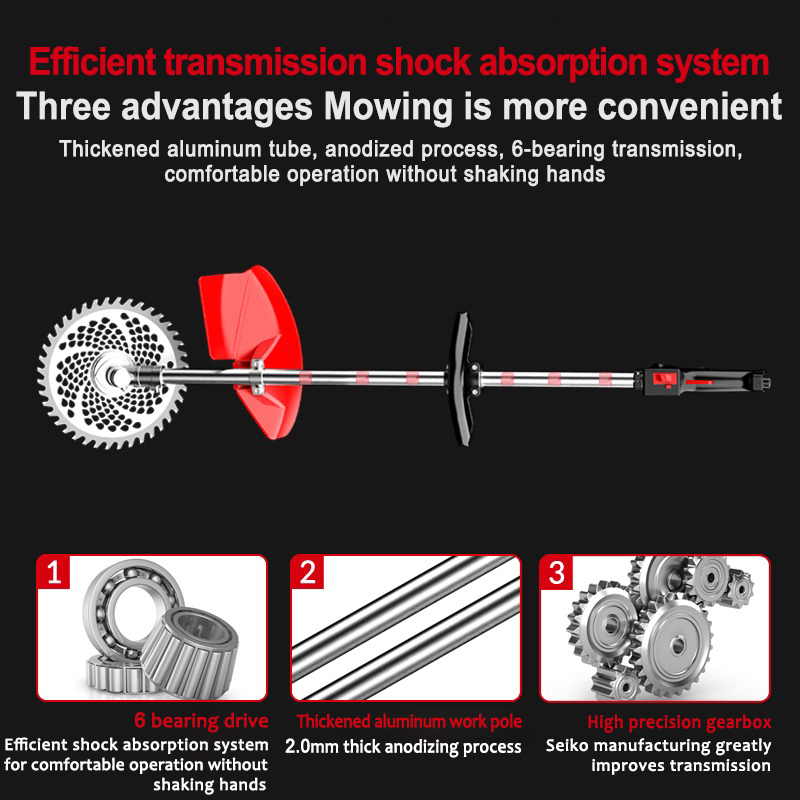 Efficient transmission shock absorption system
Three advantages Mowing is more convenient

Thickened aluminum tube, anodized process, 6-bearing transmission, comfortable operation without shaking hands

1

6 bearing drive
Efficient shock absorption system for comfortable operation without shaking hands

2

Thickened aluminum work pole
2.0mm thick anodizing process

3

High precision gearbox
Seiko manufacturing greatly improves transmission