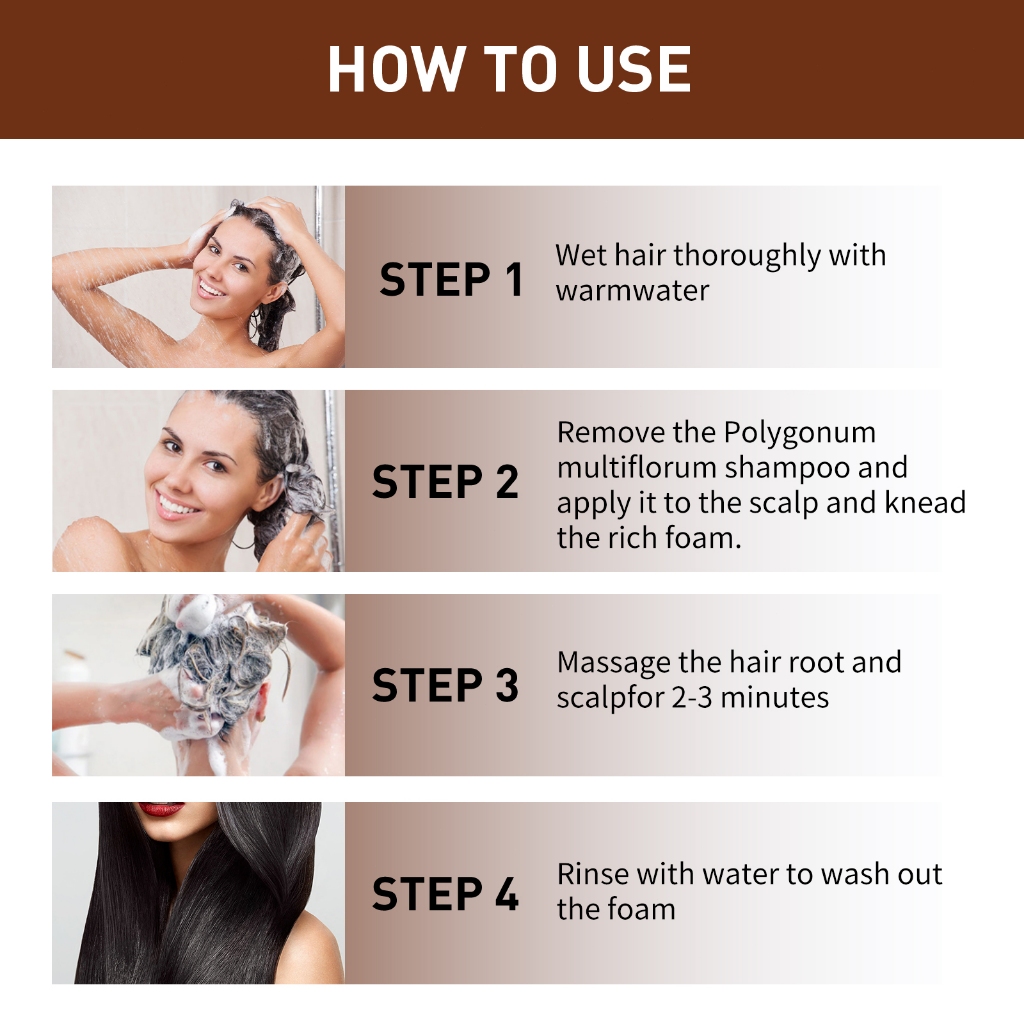 HOW TO USE

STEP 1
Wet hair thoroughly with warmwater

STEP 2
Remove the Polygonum multiflorum shampoo and apply it to the scalp and knead the rich foam.

STEP 3
Massage the hair root and scalpfor 2-3 minutes

STEP 4
Rinse with water to wash out the foam