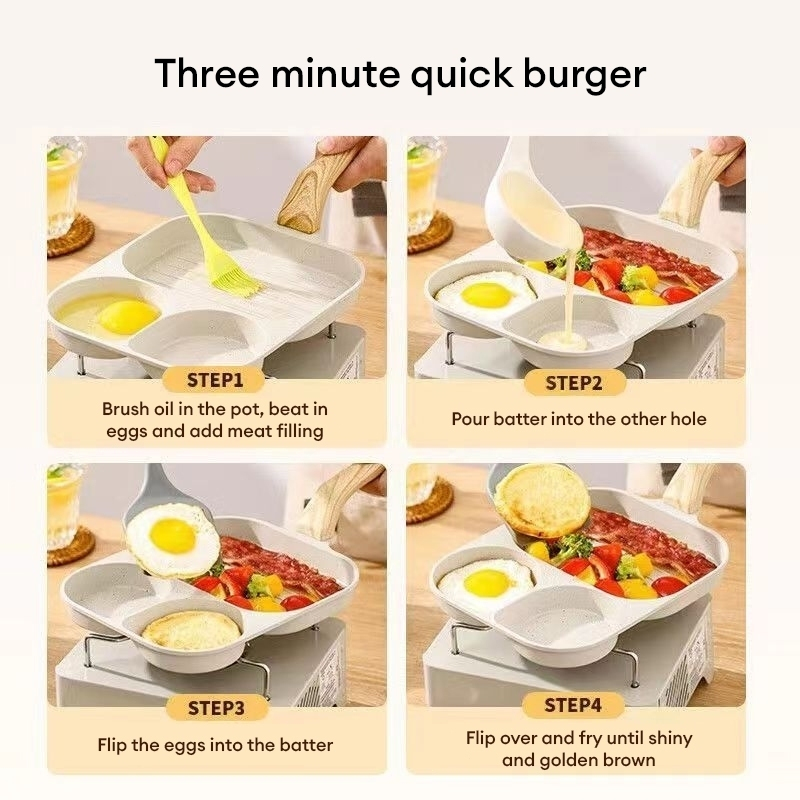 Three minute quick burger

STEP1

Brush oil in the pot, beat in eggs and add meat filling

STEP2

Pour batter into the other hole

STEP3

Flip the eggs into the batter

STEP4

Flip over and fry until shiny and golden brown