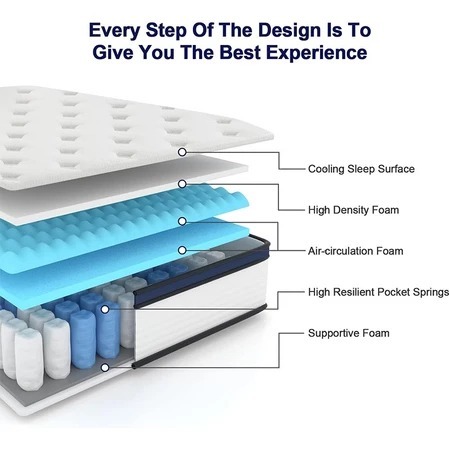 Every Step Of The Design Is To Give You The Best Experience

Cooling Sleep Surface

High Density Foam

Air-circulation Foam

High Resilient Pocket Springs

Supportive Foam