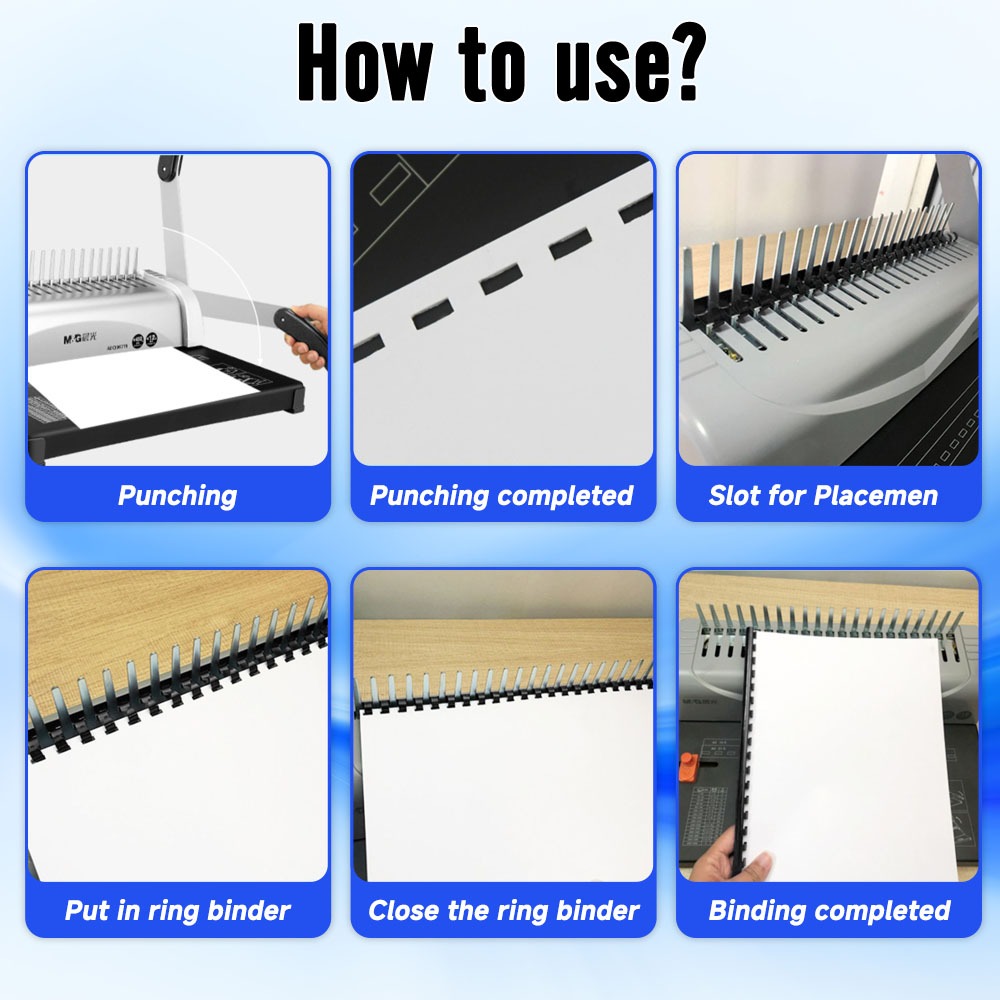 How to use?

M&G晨光

Punching

Punching completed

Slot for Placemen

Put in ring binder

Close the ring binder

Binding completed