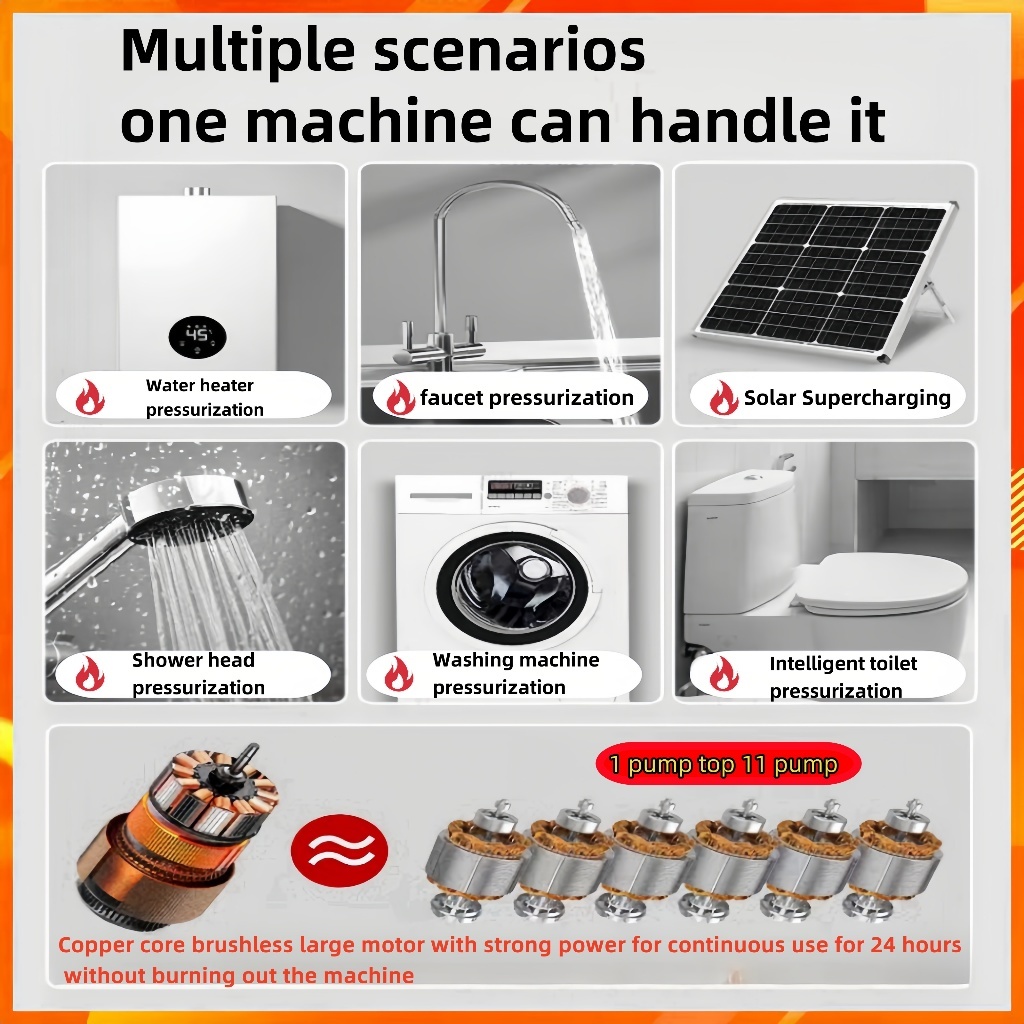 Multiple scenarios
one machine can handle it

45

Water heater pressurization

faucet pressurization

Solar Supercharging

Shower head pressurization

Washing machine pressurization

Intelligent toilet pressurization

1 pump top 11 pump

≈

Copper core brushless large motor with strong power for continuous use for 24 hours without burning out the machine