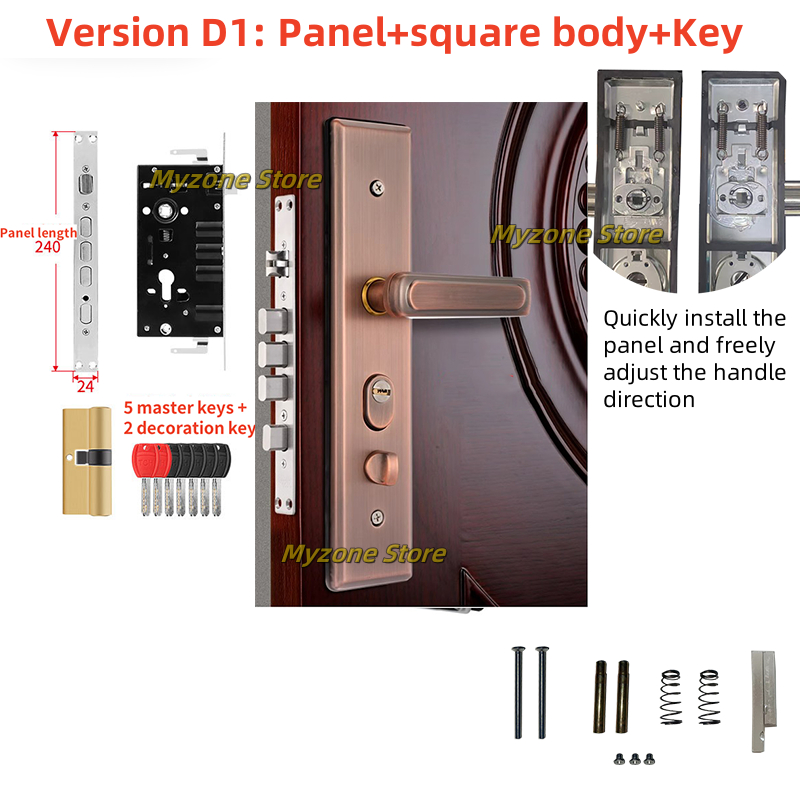 Version D1: Panel+square body+Key

Panel length
240

24

Myzone Store

5 master keys +
2 decoration key

Myzone Store

Myzone Store

Quickly install the panel and freely adjust the handle direction