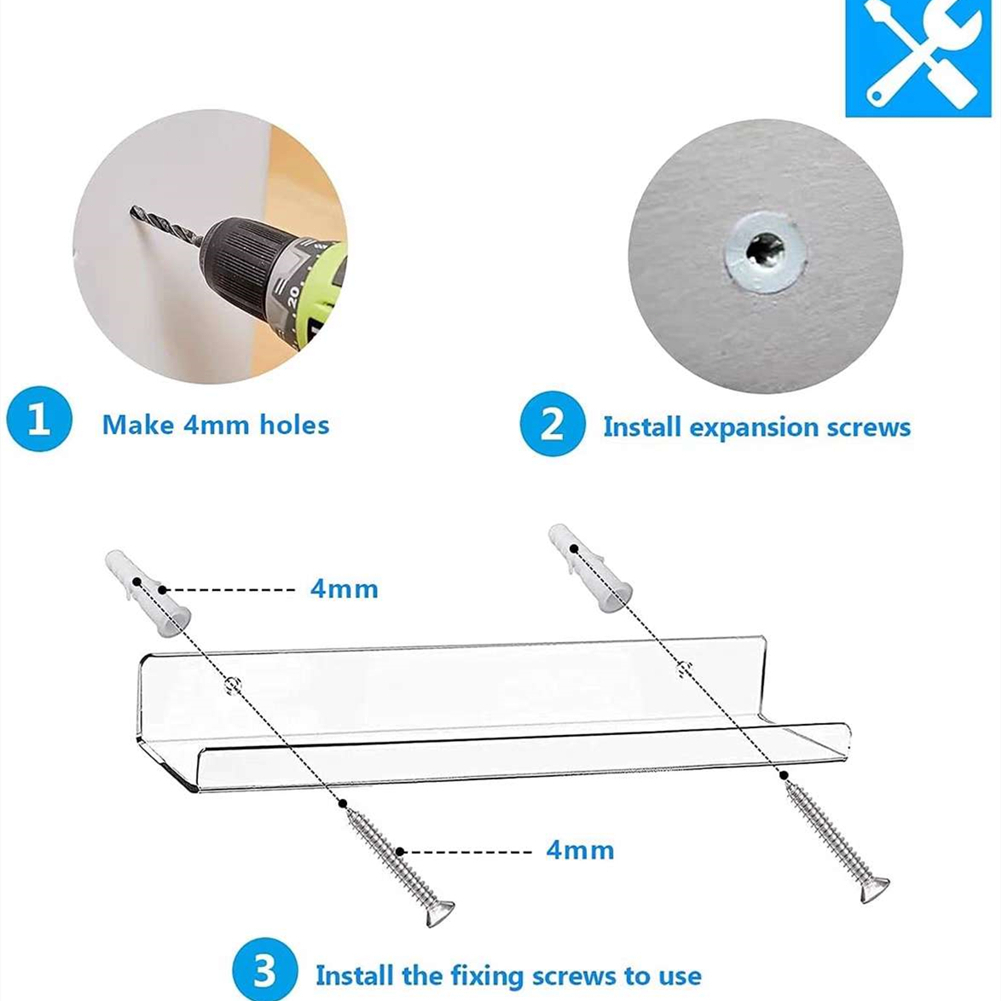 20

1 Make 4mm holes

2 Install expansion screws

4mm

4mm

3 Install the fixing screws to use