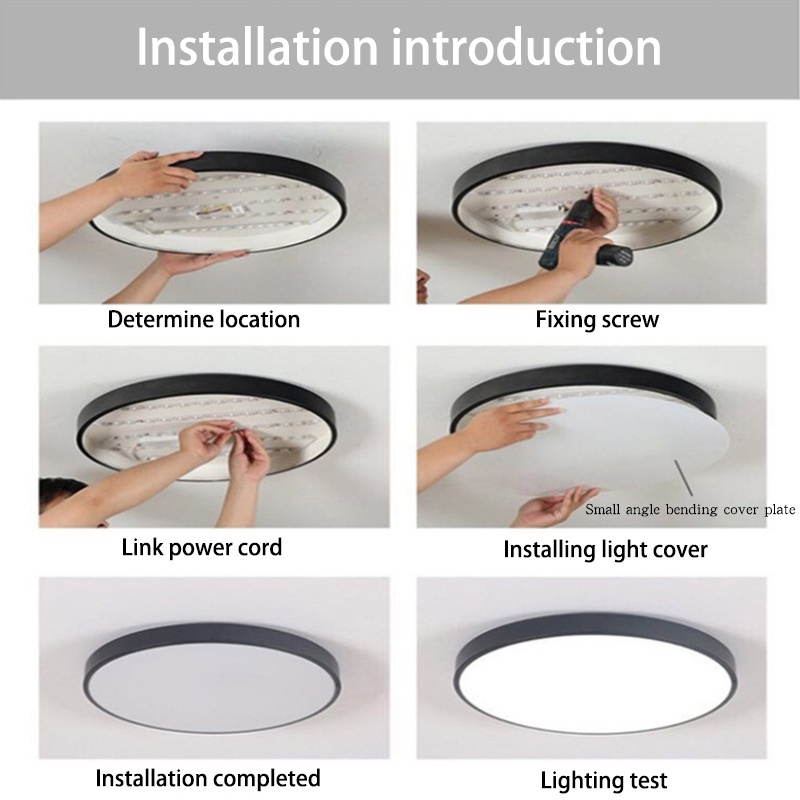 Installation introduction

Determine location

Fixing screw

Link power cord

Small angle bending cover plate

Installing light cover

Installation completed

Lighting test