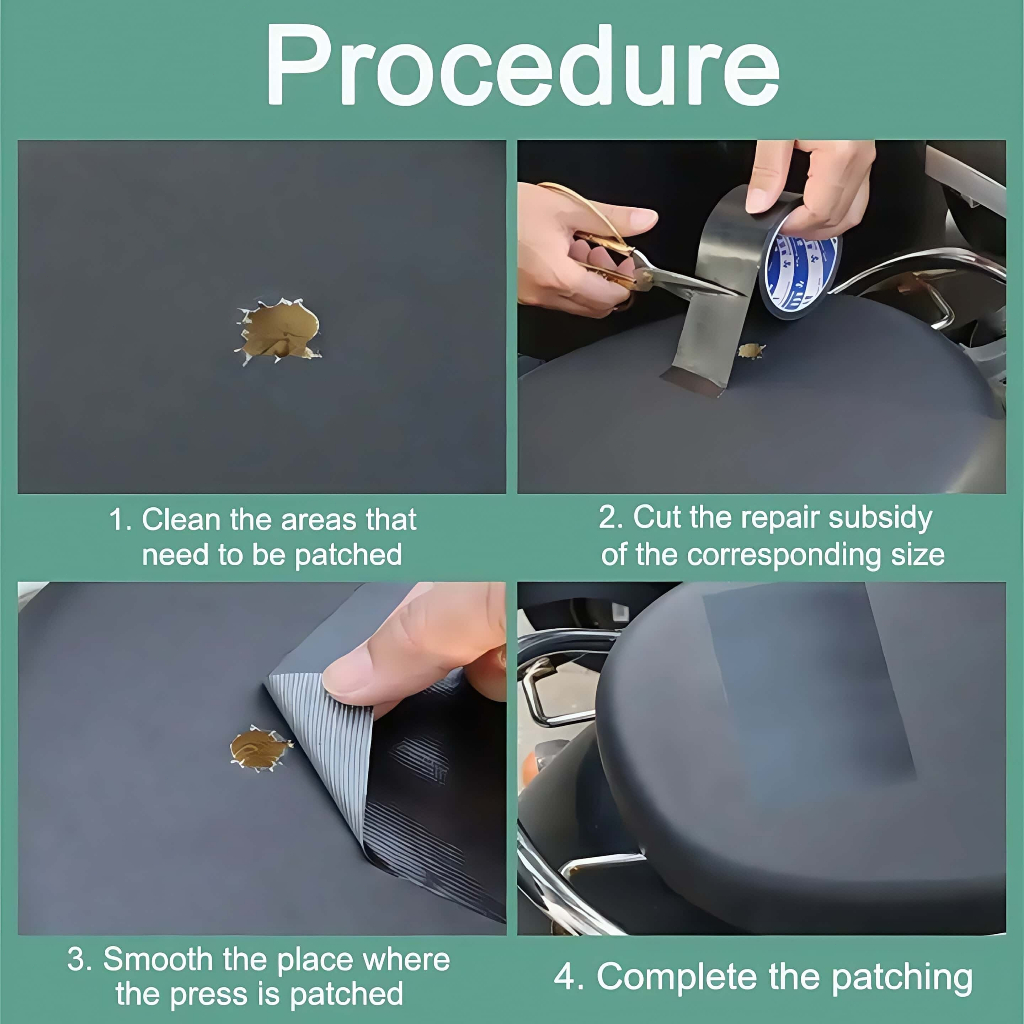 Procedure

1. Clean the areas that need to be patched

2. Cut the repair subsidy of the corresponding size

3. Smooth the place where the press is patched

4. Complete the patching