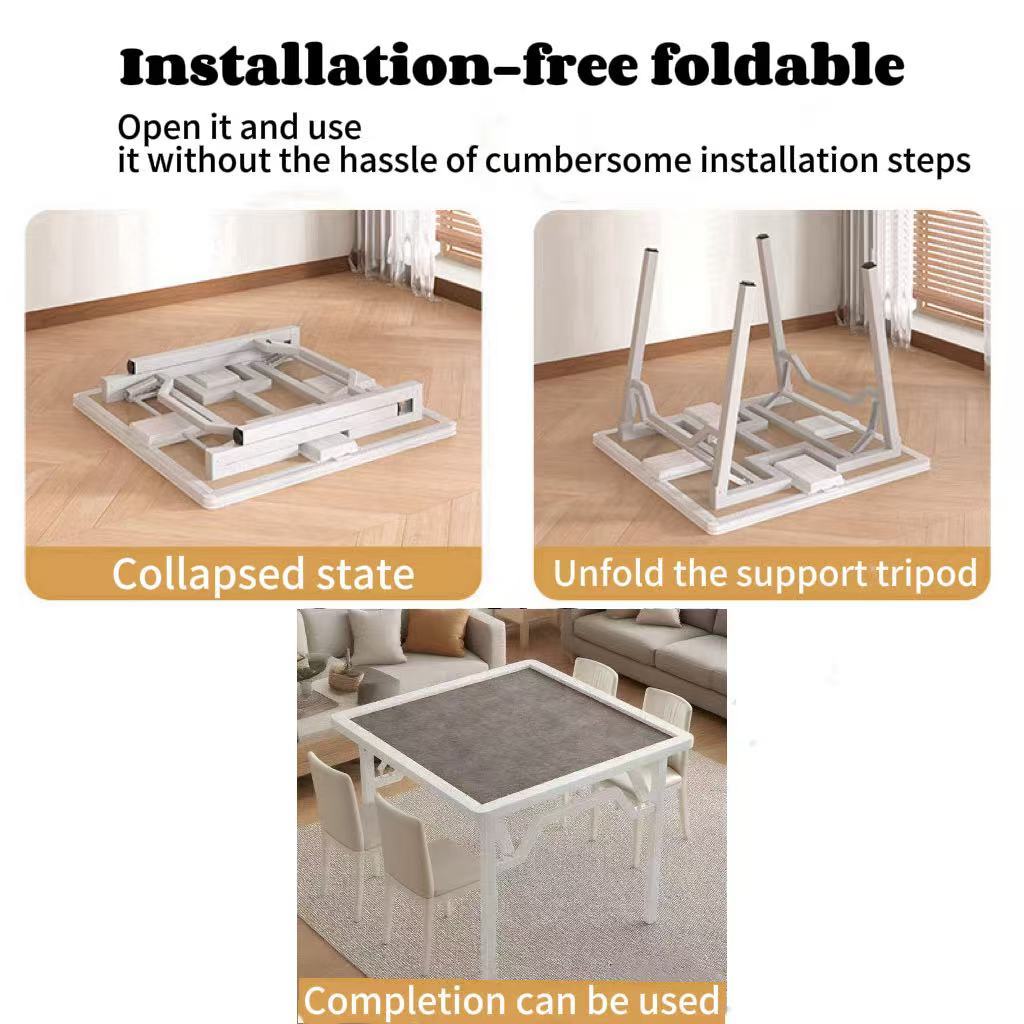 Installation-free foldable

Open it and use
it without the hassle of cumbersome installation steps

Collapsed state

Unfold the support tripod

Completion can be used