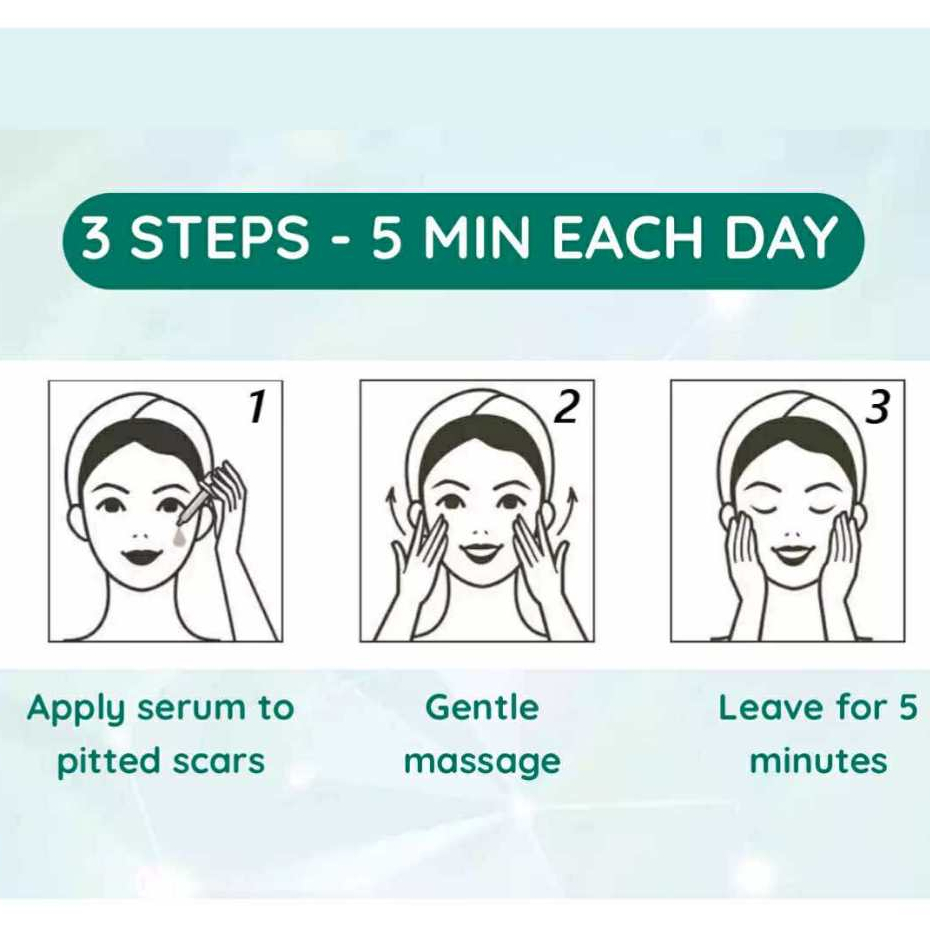 3 STEPS - 5 MIN EACH DAY

1

2

3

Apply serum to pitted scars

Gentle massage

Leave for 5 minutes