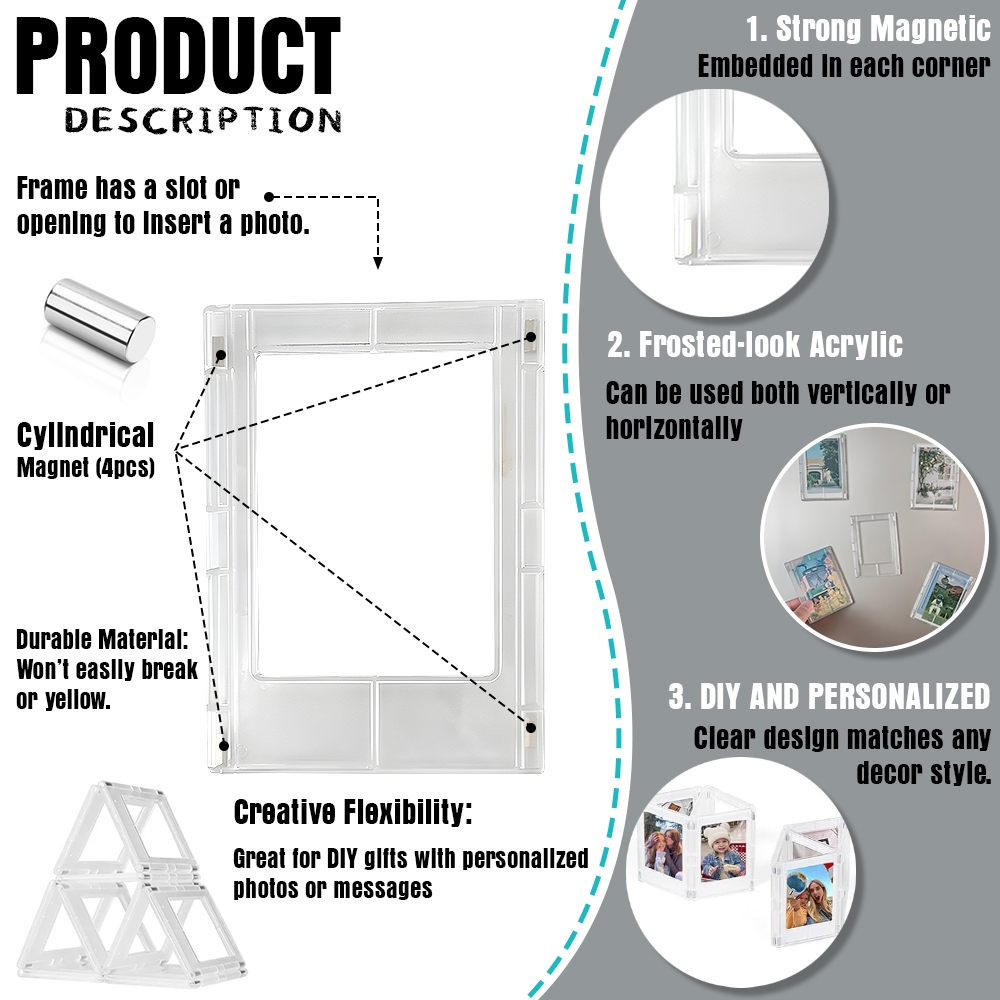 PRODUCT
DESCRIPTION

Frame has a slot or opening to insert a photo.

Cylindrical
Magnet (4pcs)

Durable Material: Won't easily break or yellow.

Creative Flexibility:

Great for DIY gifts with personalized photos or messages

1. Strong Magnetic
Embedded in each corner

2. Frosted-look Acrylic

Can be used both vertically or horizontally

3. DIY AND PERSONALIZED

Clear design matches any decor style.