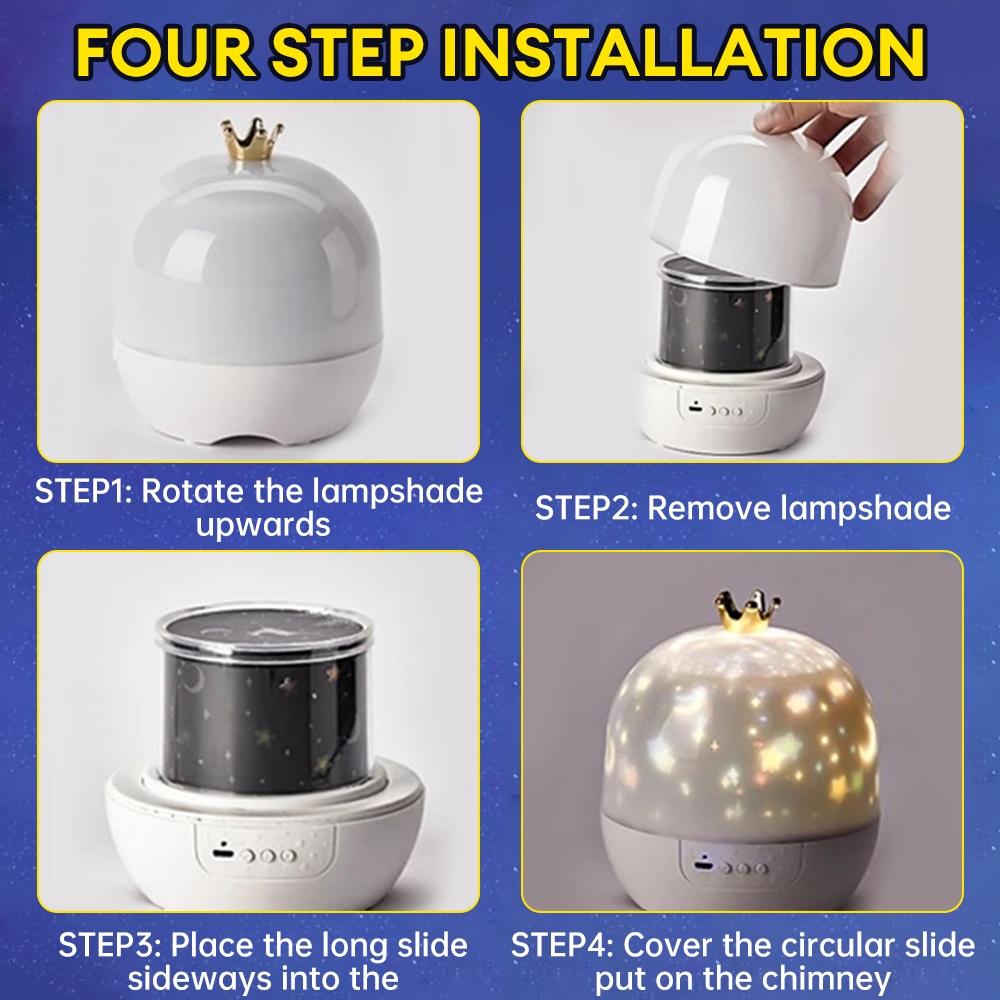 FOUR STEP INSTALLATION

STEP1: Rotate the lampshade upwards

STEP2: Remove lampshade

STEP3: Place the long slide sideways into the

STEP4: Cover the circular slide put on the chimney