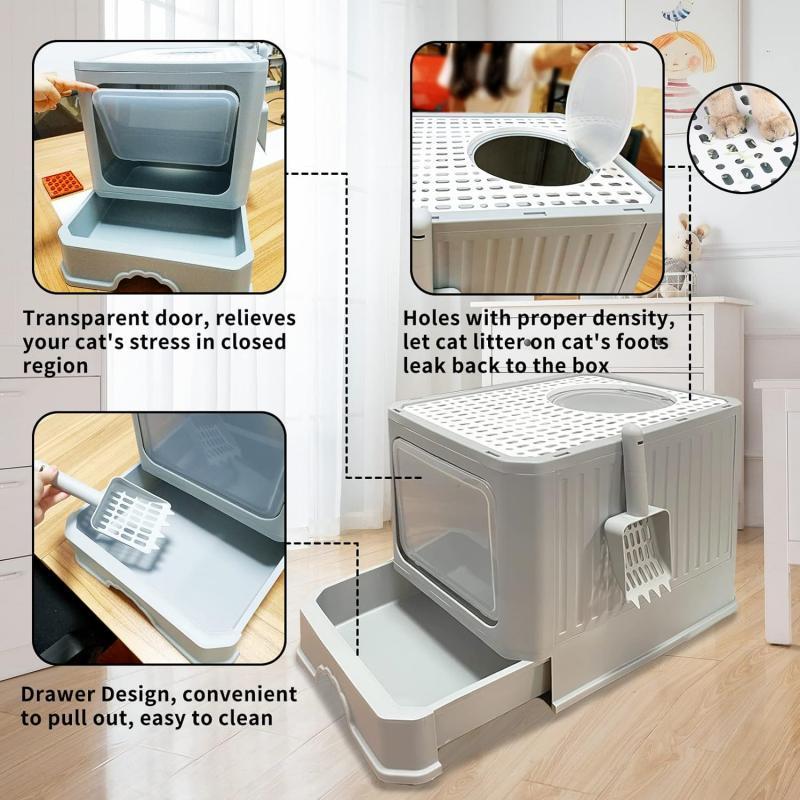 Transparent door, relieves your cat's stress in closed region

Holes with proper density, let cat litter on cat's foots leak back to the box

Drawer Design, convenient to pull out, easy to clean