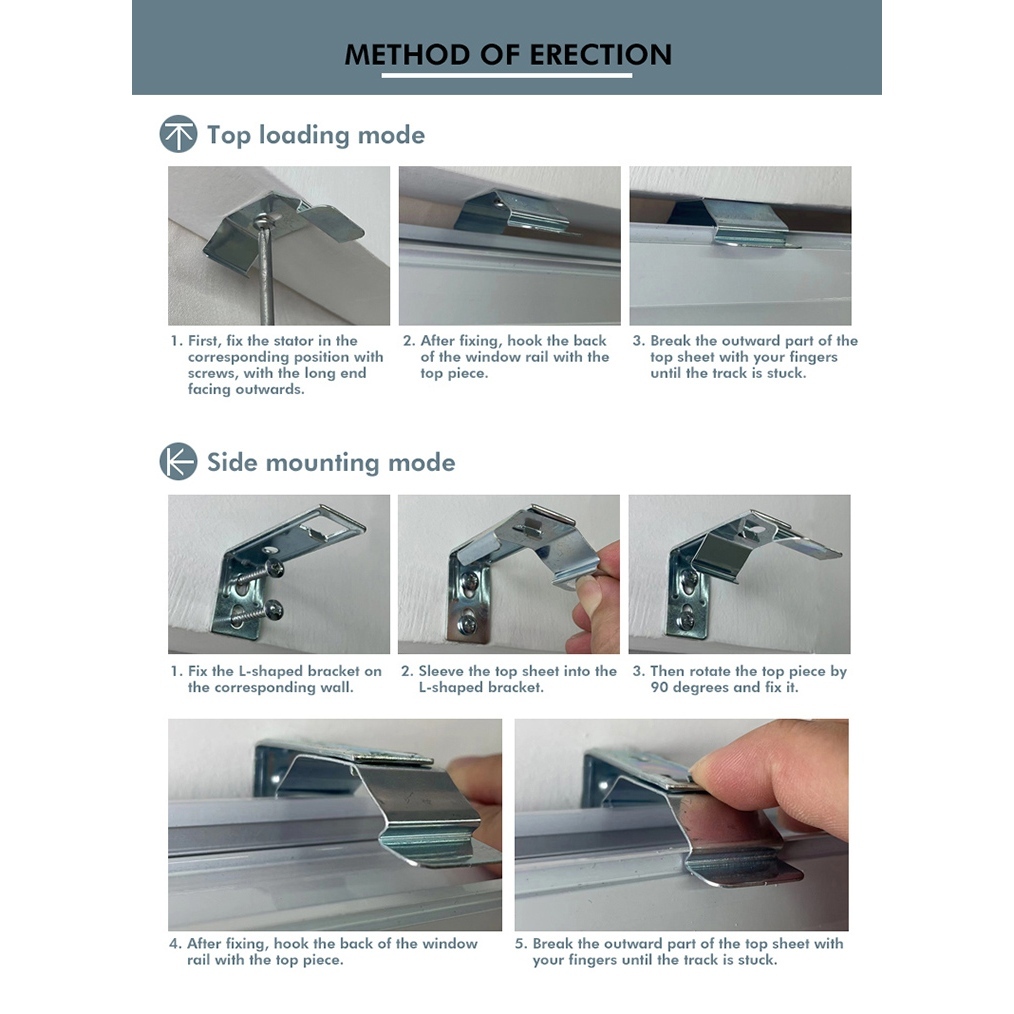 METHOD OF ERECTION

Top loading mode

1. First, fix the stator in the corresponding position with screws, with the long end facing outwards.

2. After fixing, hook the back of the window rail with the top piece.

3. Break the outward part of the top sheet with your fingers until the track is stuck.

Side mounting mode

1. Fix the L-shaped bracket on the corresponding wall.

2. Sleeve the top sheet into the L-shaped bracket.

3. Then rotate the top piece by 90 degrees and fix it.

4. After fixing, hook the back of the window rail with the top piece.

5. Break the outward part of the top sheet with your fingers until the track is stuck.