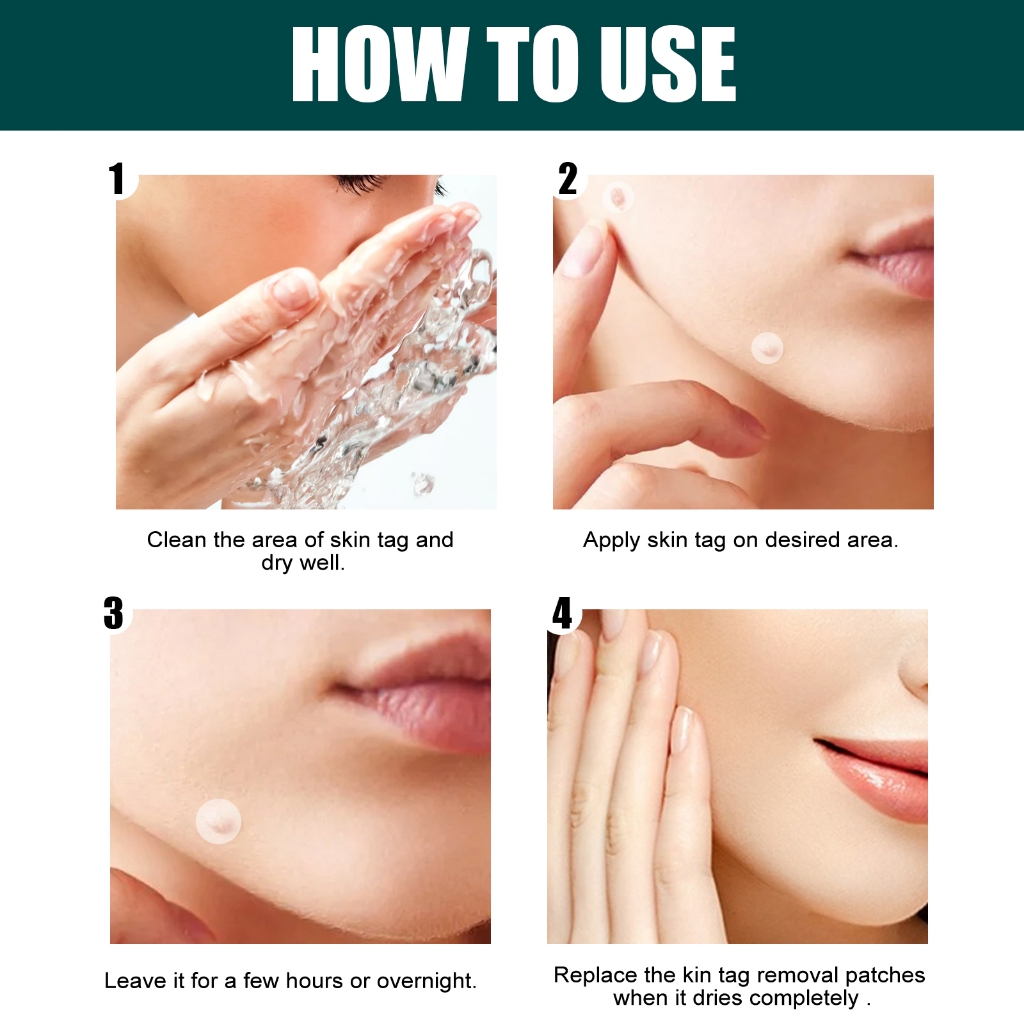 HOW TO USE

1

Clean the area of skin tag and dry well.

2

Apply skin tag on desired area.

3

Leave it for a few hours or overnight.

4

Replace the kin tag removal patches when it dries completely .