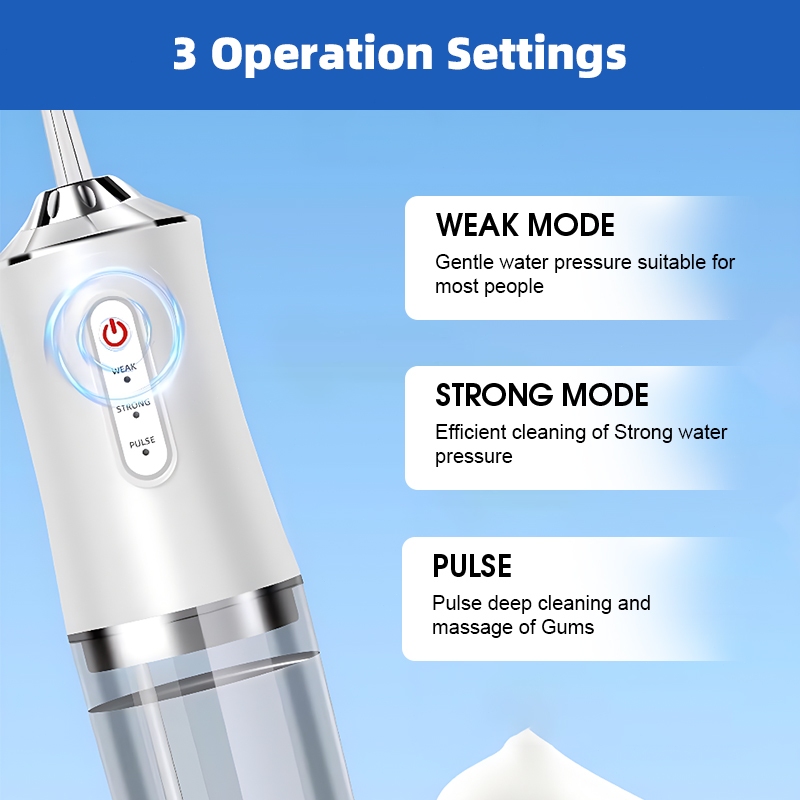 3 Operation Settings

WEAK
STRONG
PULSE

WEAK MODE
Gentle water pressure suitable for most people

STRONG MODE
Efficient cleaning of Strong water pressure

PULSE
Pulse deep cleaning and massage of Gums