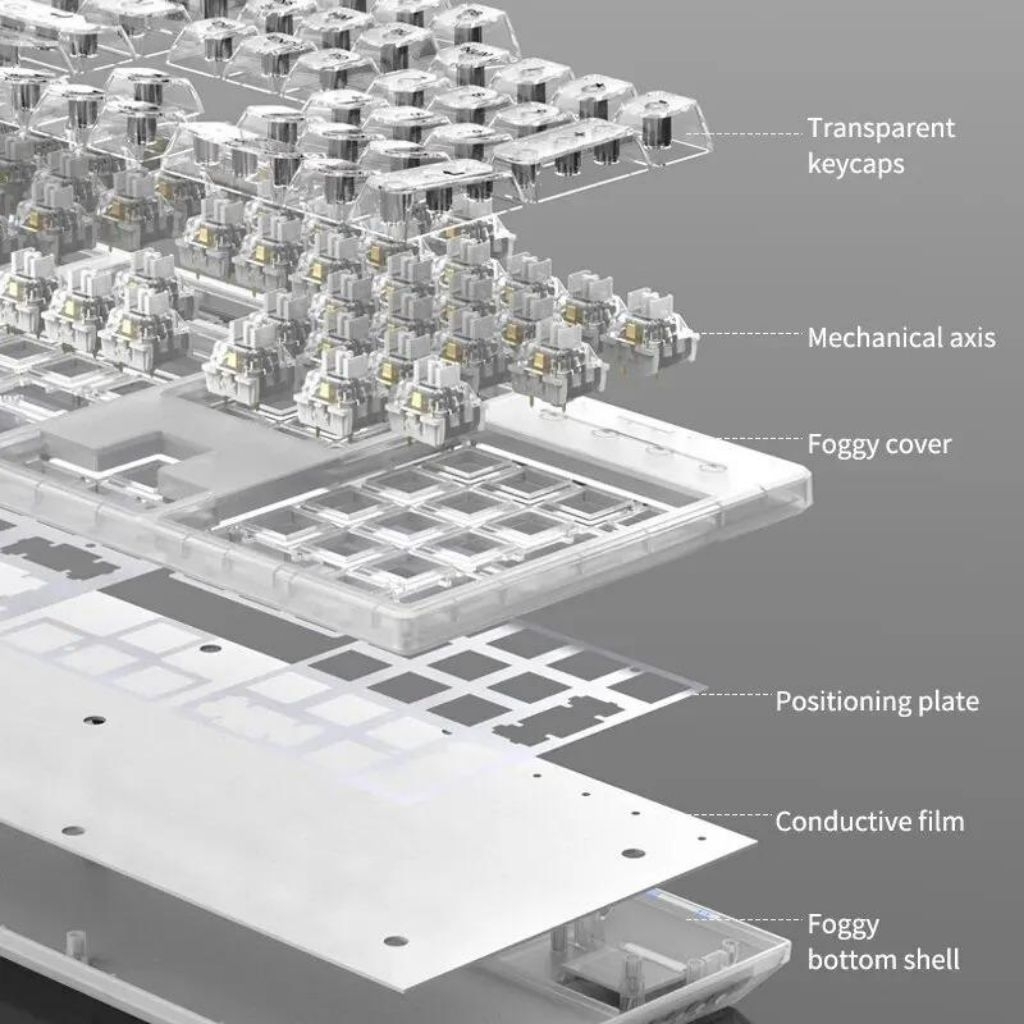 Transparent keycaps

Mechanical axis

Foggy cover

Positioning plate

Conductive film

Foggy bottom shell