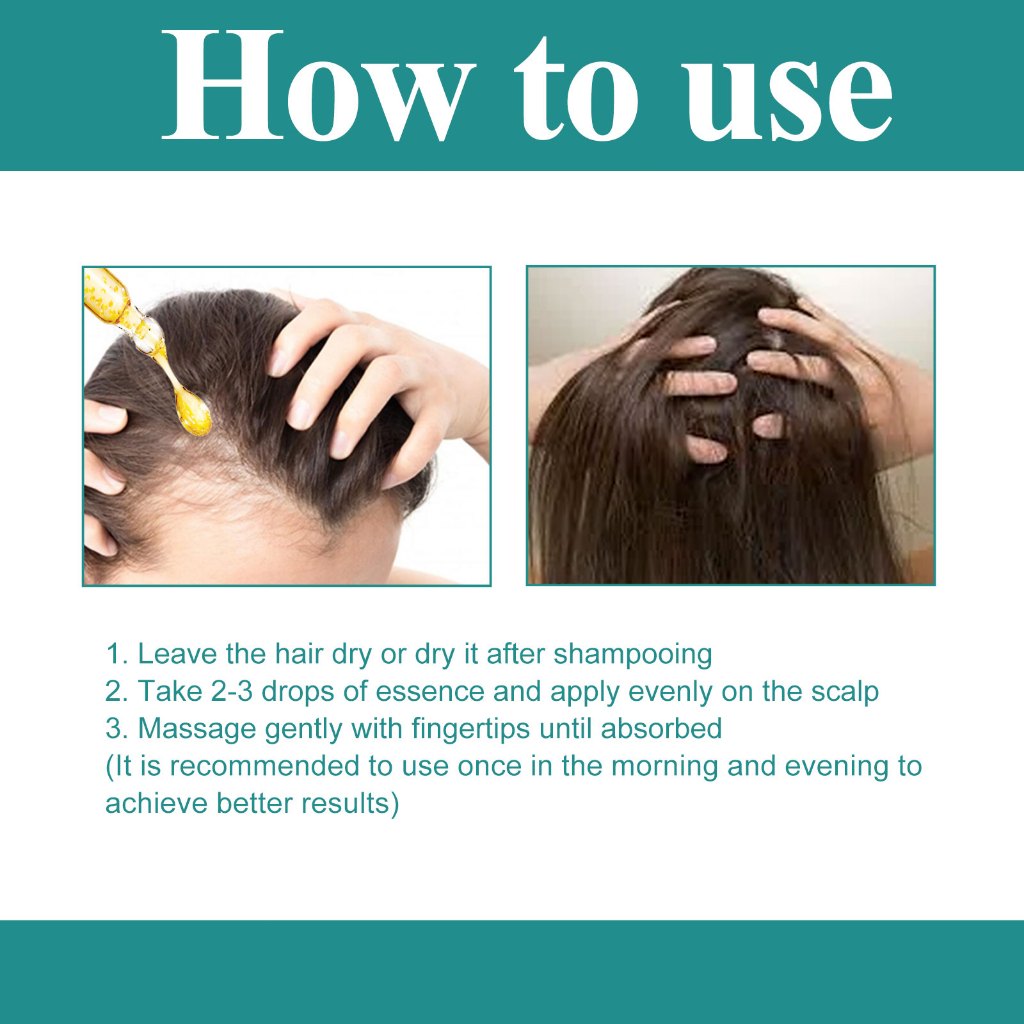 How to use

1. Leave the hair dry or dry it after shampooing
2. Take 2-3 drops of essence and apply evenly on the scalp
3. Massage gently with fingertips until absorbed
(It is recommended to use once in the morning and evening to achieve better results)