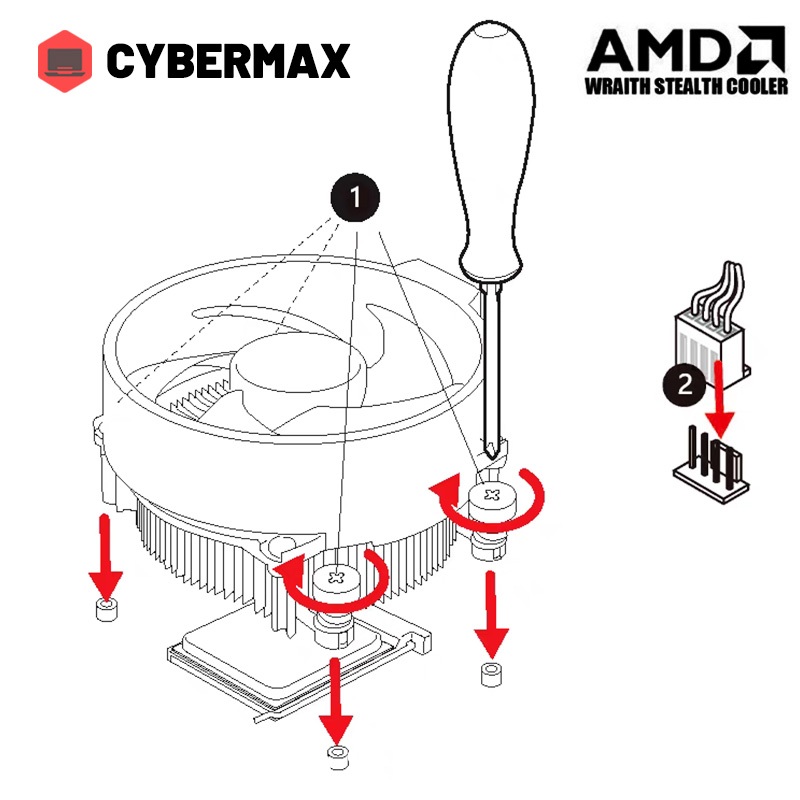 CYBERMAX

AMD
WRAITH STEALTH COOLER

1

2