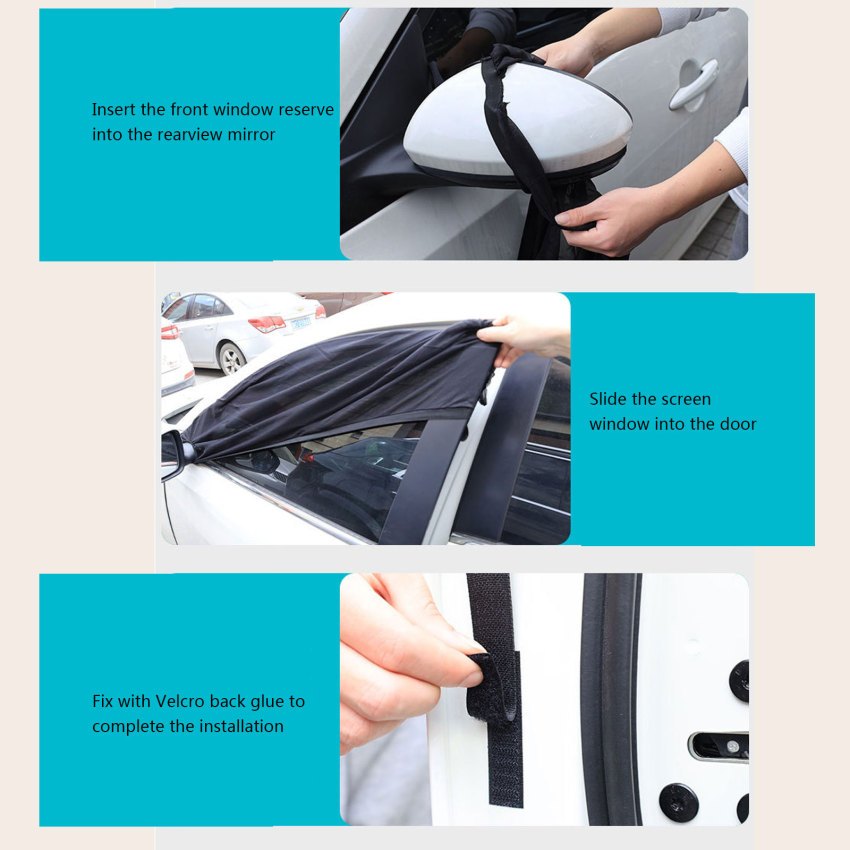 Insert the front window reserve into the rearview mirror

Slide the screen window into the door

Fix with Velcro back glue to complete the installation