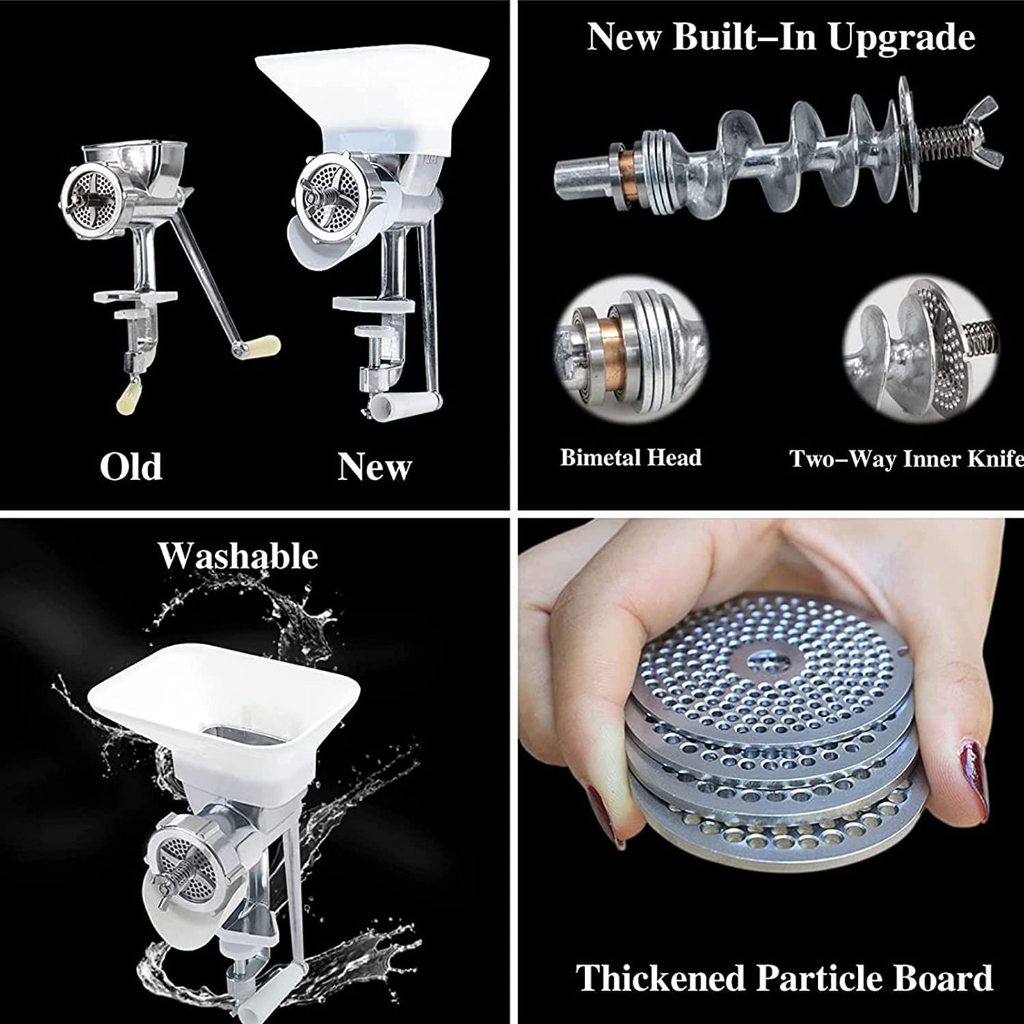 Old

New

New Built–In Upgrade

Bimetal Head

Two–Way Inner Knife

Washable

Thickened Particle Board