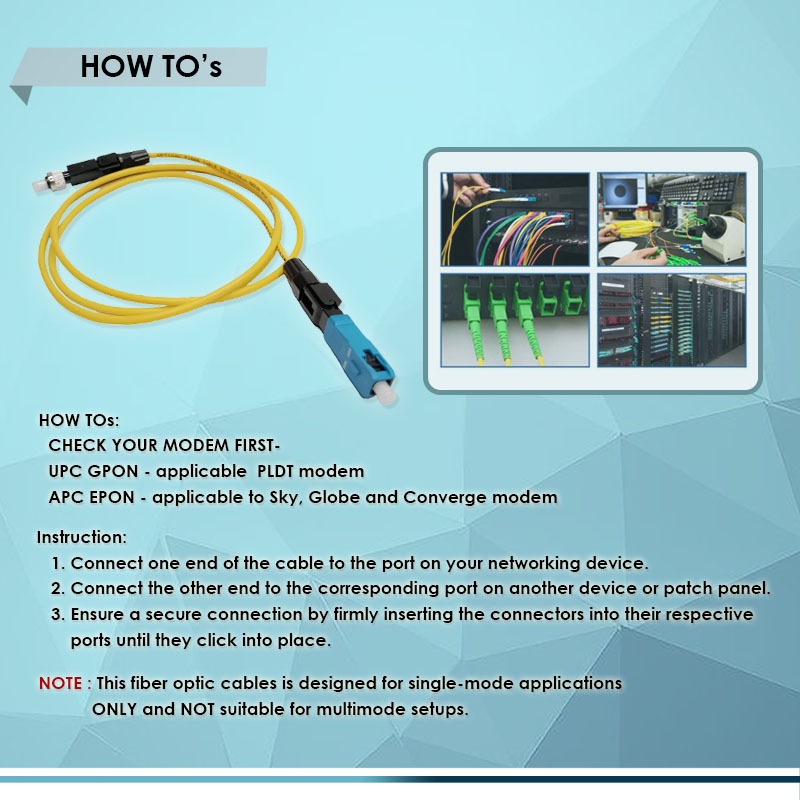 HOW TO's

HOW TOs:
CHECK YOUR MODEM FIRST-
UPC GPON - applicable PLDT modem
APC EPON - applicable to Sky, Globe and Converge modem

Instruction:
1. Connect one end of the cable to the port on your networking device.
2. Connect the other end to the corresponding port on another device or patch panel.
3. Ensure a secure connection by firmly inserting the connectors into their respective ports until they click into place.

NOTE : This fiber optic cables is designed for single-mode applications ONLY and NOT suitable for multimode setups.