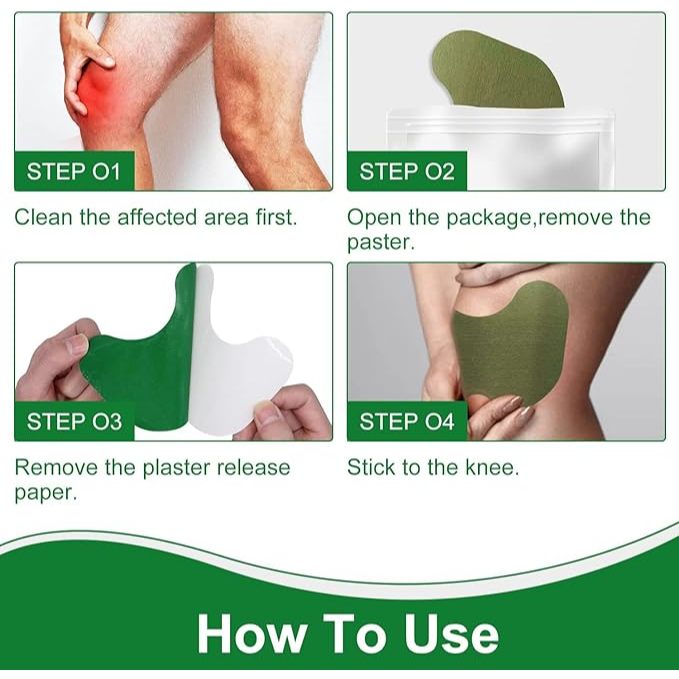 STEP O1

Clean the affected area first.

STEP O2

Open the package,remove the paster.

STEP O3

Remove the plaster release paper.

STEP O4

Stick to the knee.

How To Use