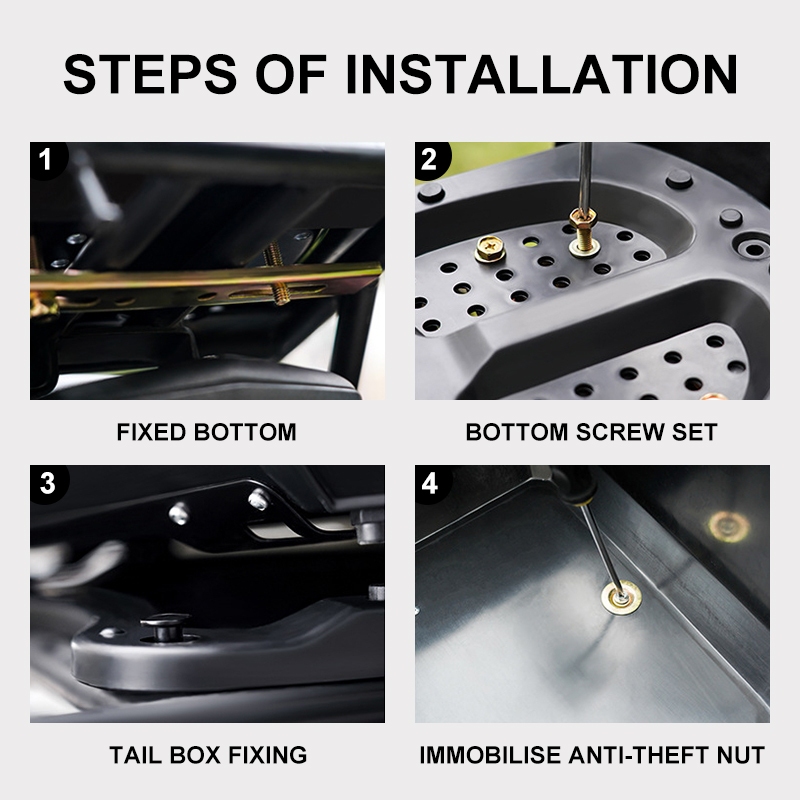 STEPS OF INSTALLATION

1

FIXED BOTTOM

2

BOTTOM SCREW SET

3

TAIL BOX FIXING

4

IMMOBILISE ANTI-THEFT NUT