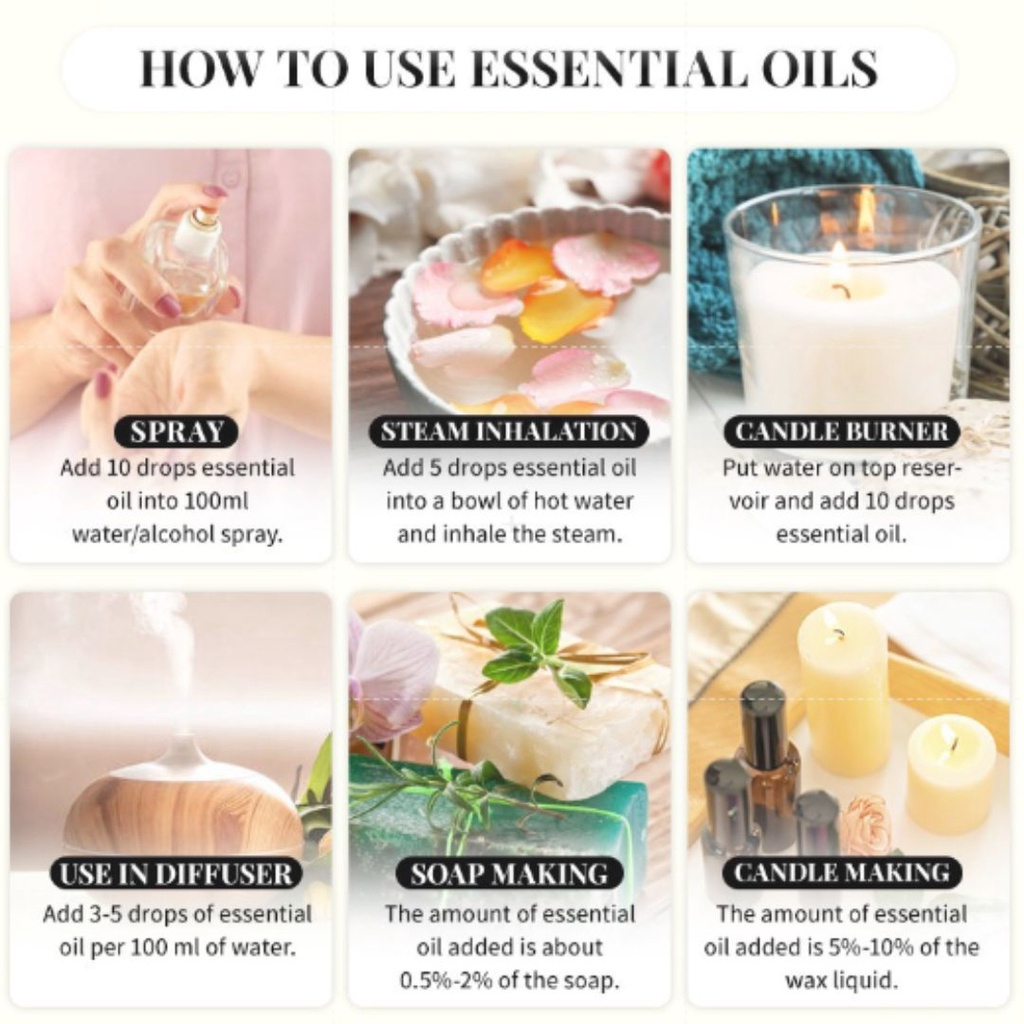 HOW TO USE ESSENTIAL OILS

SPRAY
Add 10 drops essential oil into 100ml water/alcohol spray.

STEAM INHALATION
Add 5 drops essential oil into a bowl of hot water and inhale the steam.

CANDLE BURNER
Put water on top reservoir and add 10 drops essential oil.

USE IN DIFFUSER
Add 3-5 drops of essential oil per 100 ml of water.

SOAP MAKING
The amount of essential oil added is about 0.5%-2% of the soap.

CANDLE MAKING
The amount of essential oil added is 5%-10% of the wax liquid.