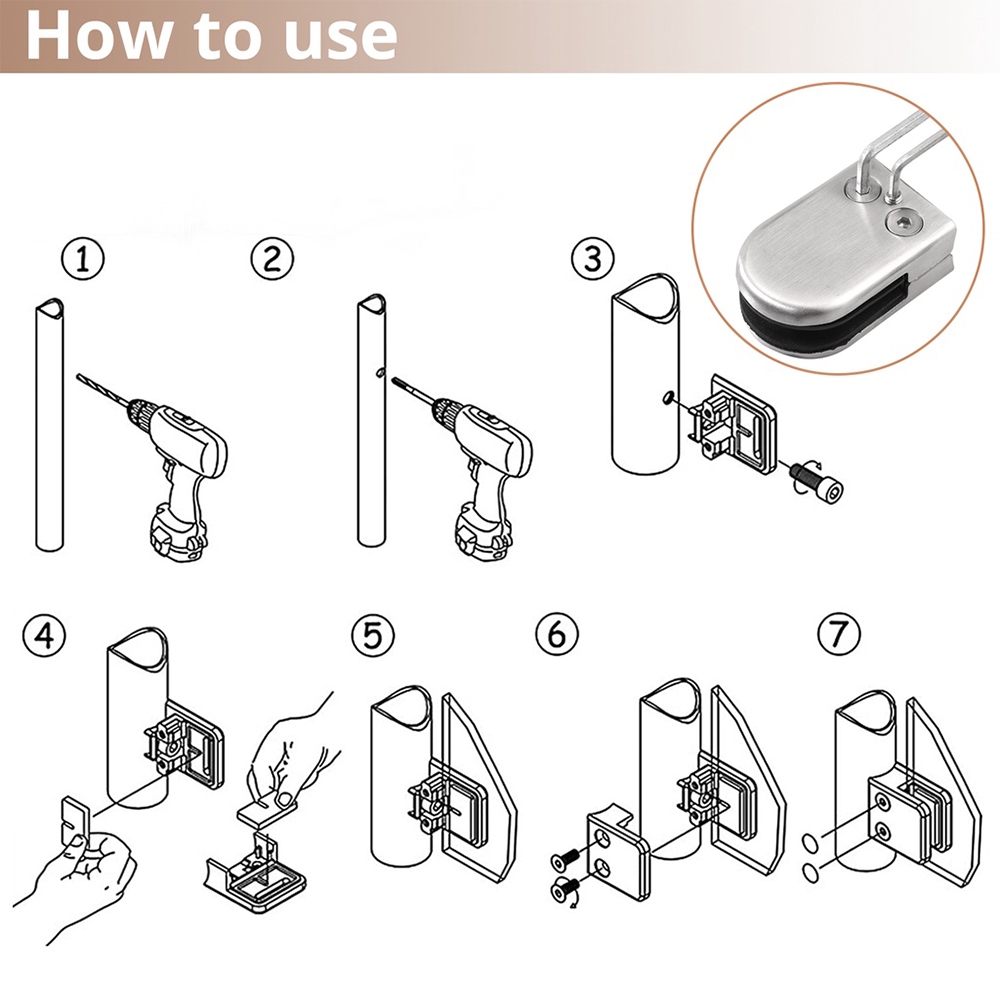 How to use

1

2

3

4

5

6

7