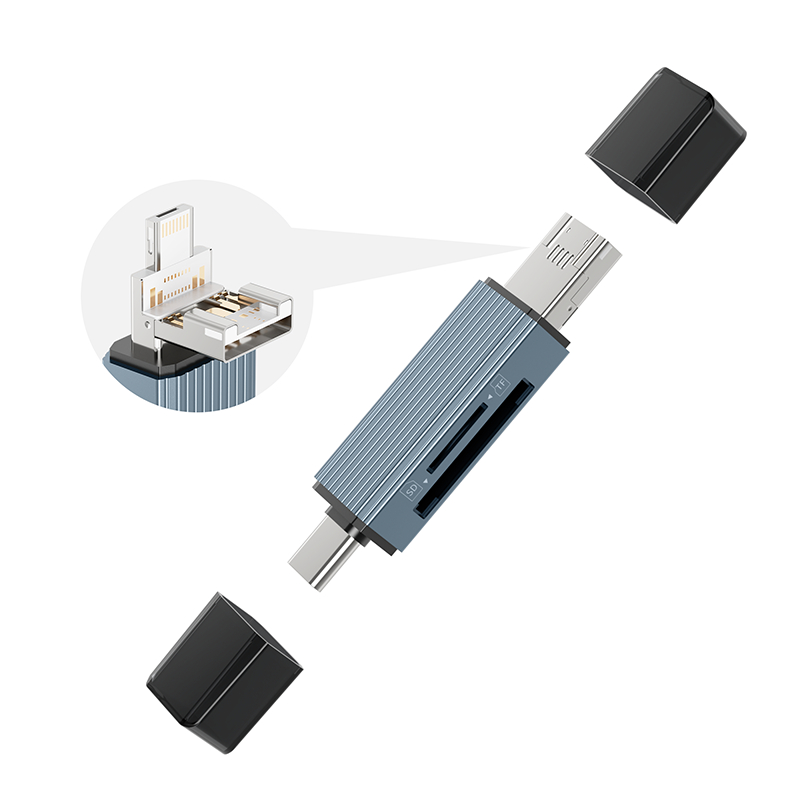 TF
SD