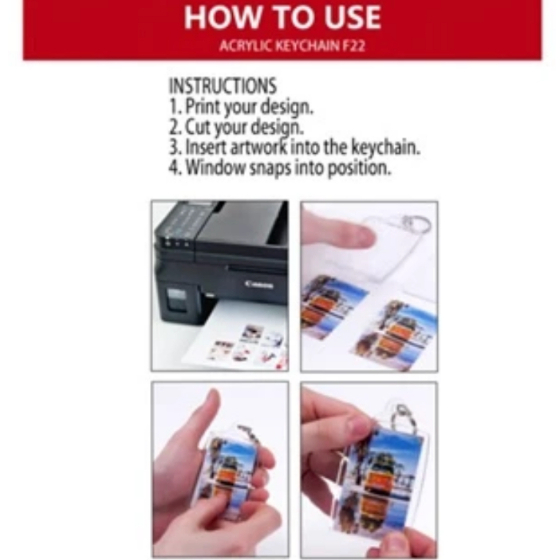 HOW TO USE
ACRYLIC KEYCHAIN F22

INSTRUCTIONS
1. Print your design.
2. Cut your design.
3. Insert artwork into the keychain.
4. Window snaps into position.

Canon