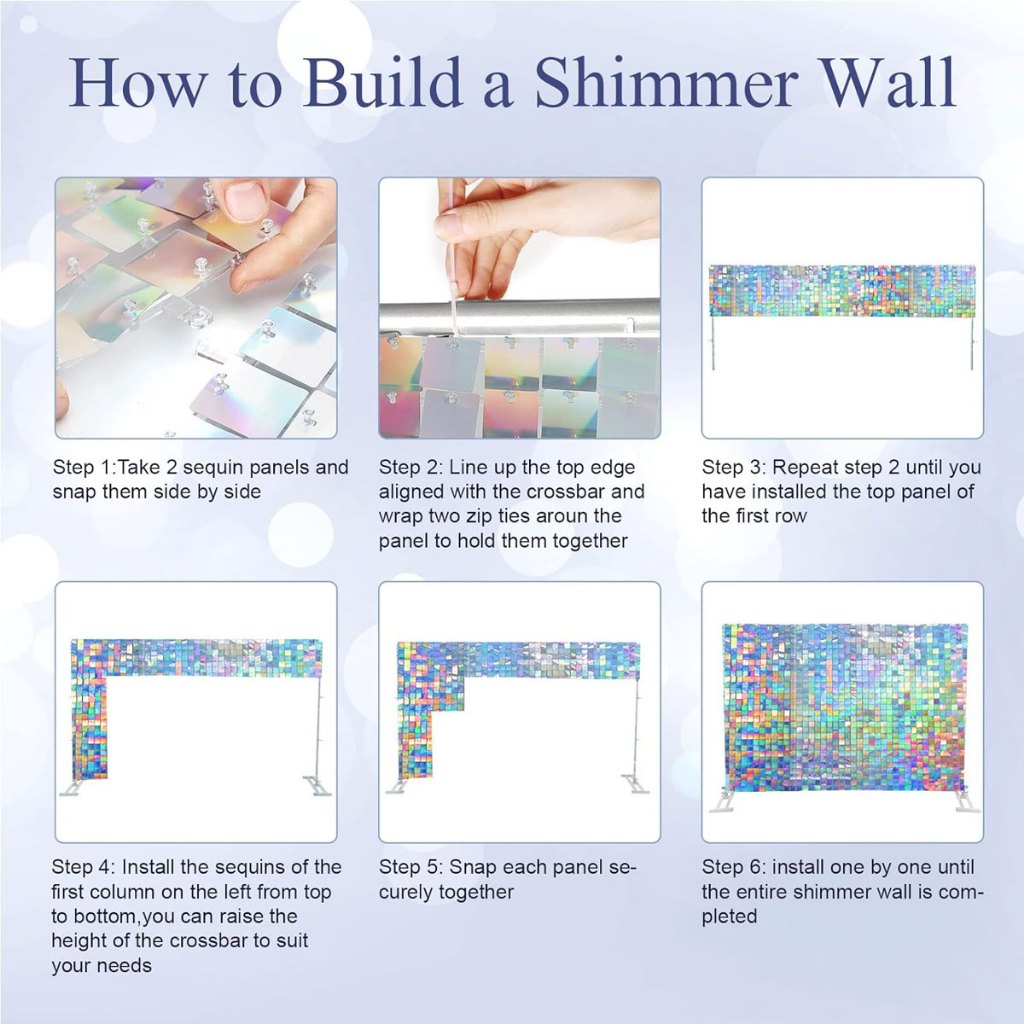 How to Build a Shimmer Wall

Step 1:Take 2 sequin panels and snap them side by side

Step 2: Line up the top edge aligned with the crossbar and wrap two zip ties aroun the panel to hold them together

Step 3: Repeat step 2 until you have installed the top panel of the first row

Step 4: Install the sequins of the first column on the left from top to bottom,you can raise the height of the crossbar to suit your needs

Step 5: Snap each panel securely together

Step 6: install one by one until the entire shimmer wall is completed