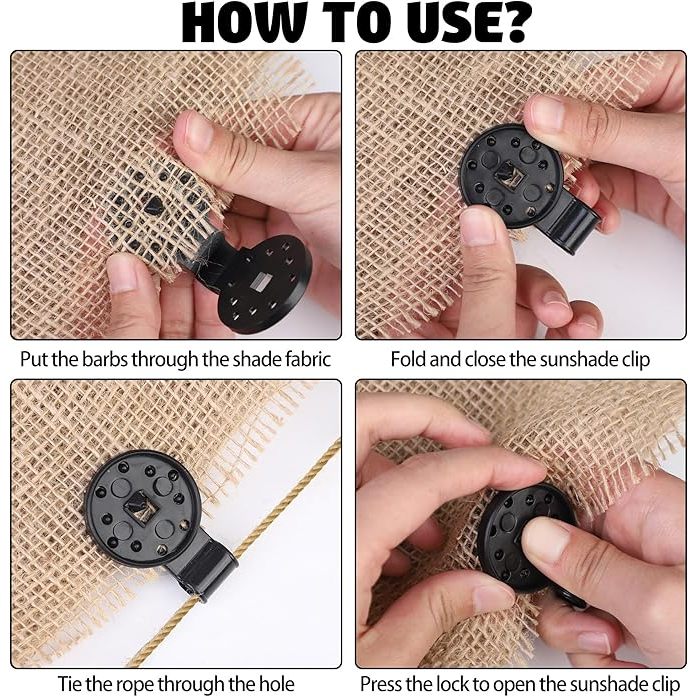 HOW TO USE?

Put the barbs through the shade fabric

Fold and close the sunshade clip

Tie the rope through the hole

Press the lock to open the sunshade clip