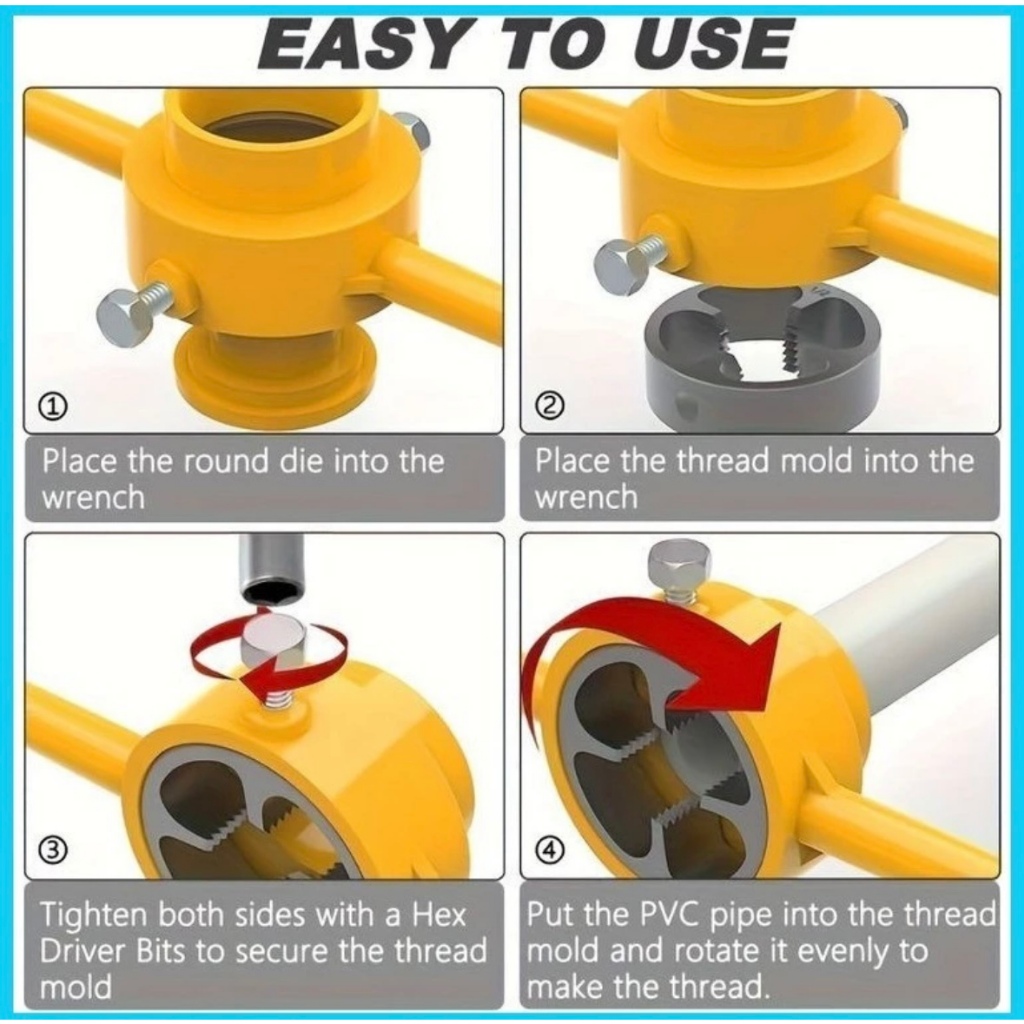 EASY TO USE

①

Place the round die into the wrench

②

Place the thread mold into the wrench

③

Tighten both sides with a Hex Driver Bits to secure the thread mold

④

Put the PVC pipe into the thread mold and rotate it evenly to make the thread.