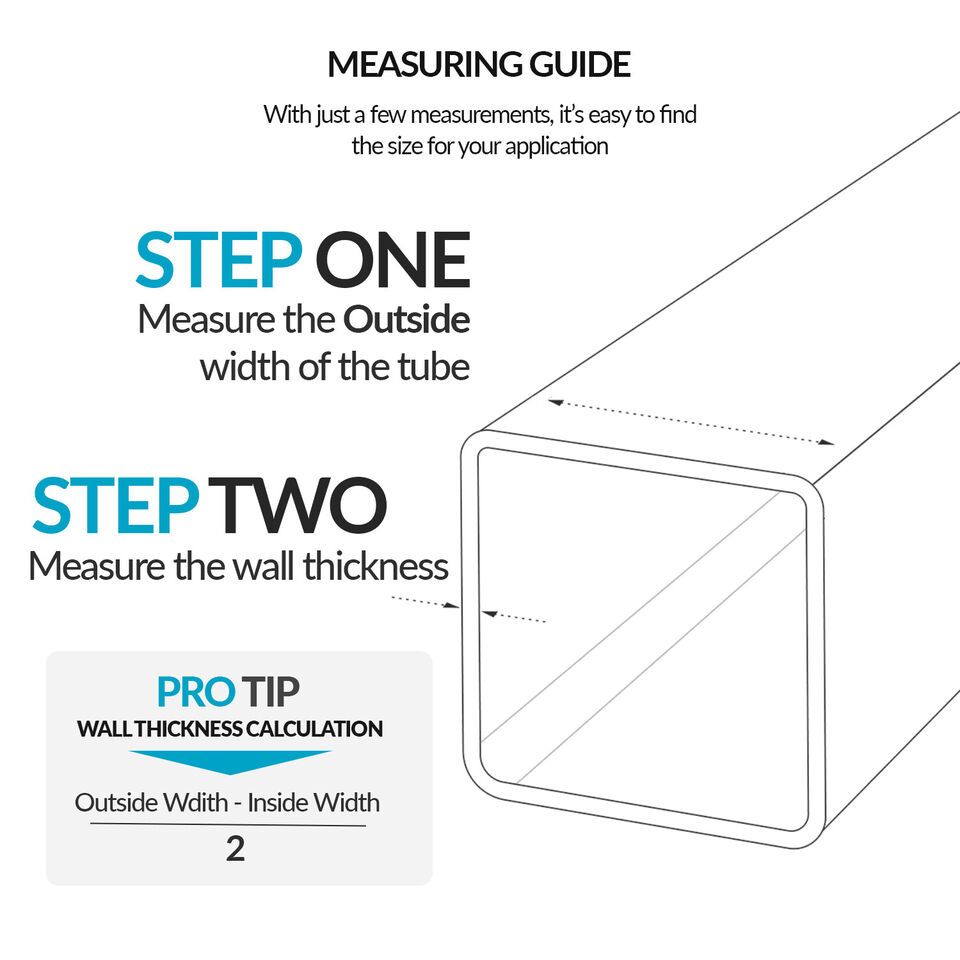 MEASURING GUIDE

With just a few measurements, it's easy to find the size for your application

STEP ONE
Measure the Outside width of the tube

STEP TWO
Measure the wall thickness

PRO TIP
WALL THICKNESS CALCULATION

$\frac{\text{Outside Wdith - Inside Width}}{2}$