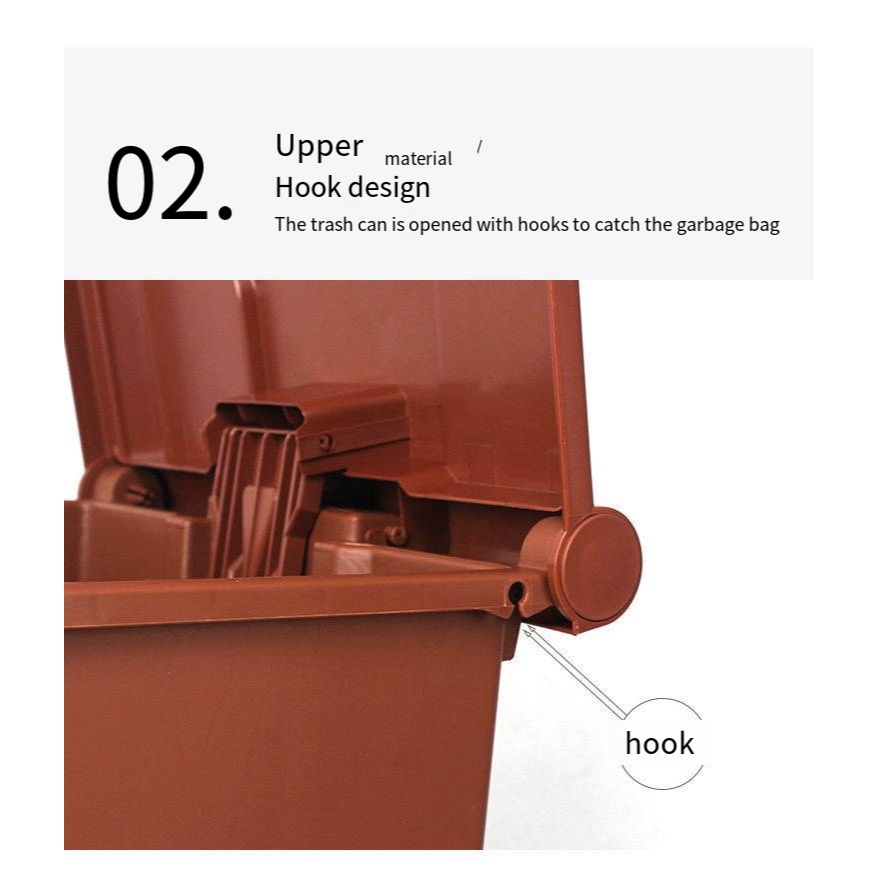 02.

Upper material /
Hook design
The trash can is opened with hooks to catch the garbage bag

hook