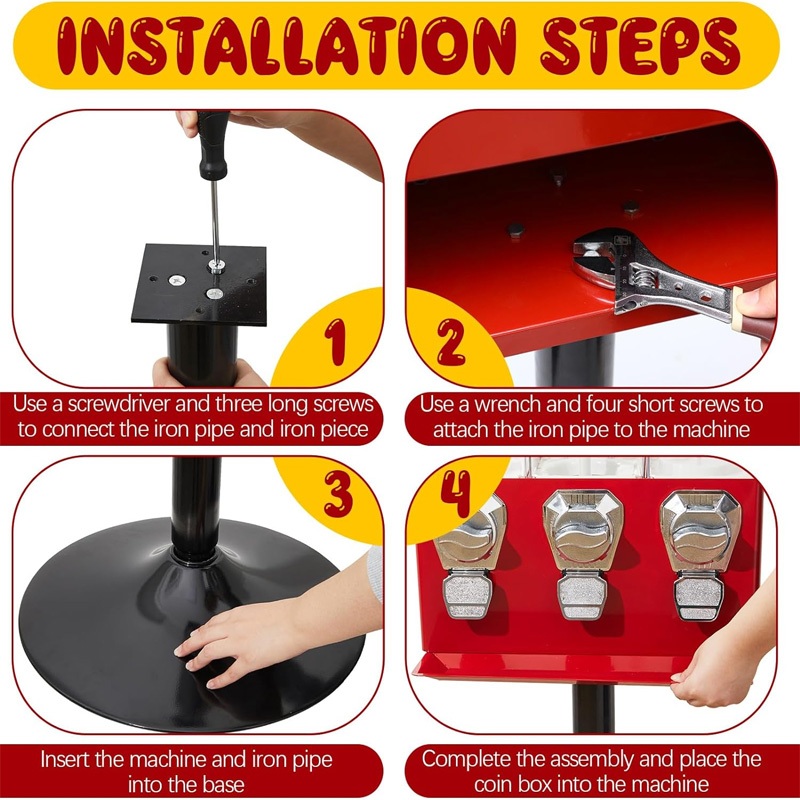 INSTALLATION STEPS

1

Use a screwdriver and three long screws to connect the iron pipe and iron piece

2

Use a wrench and four short screws to attach the iron pipe to the machine

3

Insert the machine and iron pipe into the base

4

Complete the assembly and place the coin box into the machine