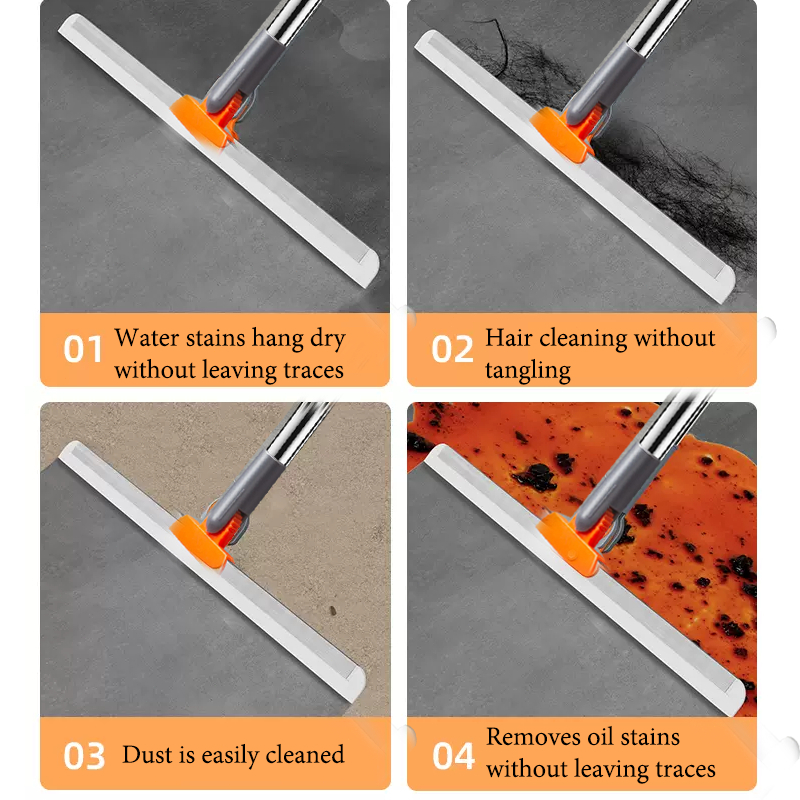 01 Water stains hang dry without leaving traces

02 Hair cleaning without tangling

03 Dust is easily cleaned

04 Removes oil stains without leaving traces