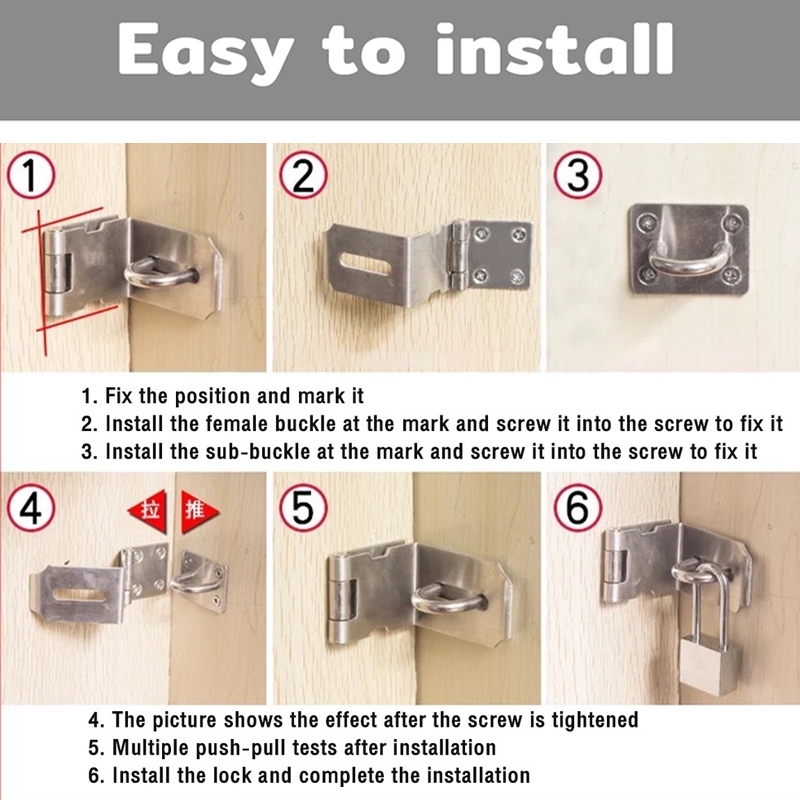 Easy to install

1

2

3

1. Fix the position and mark it
2. Install the female buckle at the mark and screw it into the screw to fix it
3. Install the sub-buckle at the mark and screw it into the screw to fix it

4

拉

推

5

6

4. The picture shows the effect after the screw is tightened
5. Multiple push-pull tests after installation
6. Install the lock and complete the installation