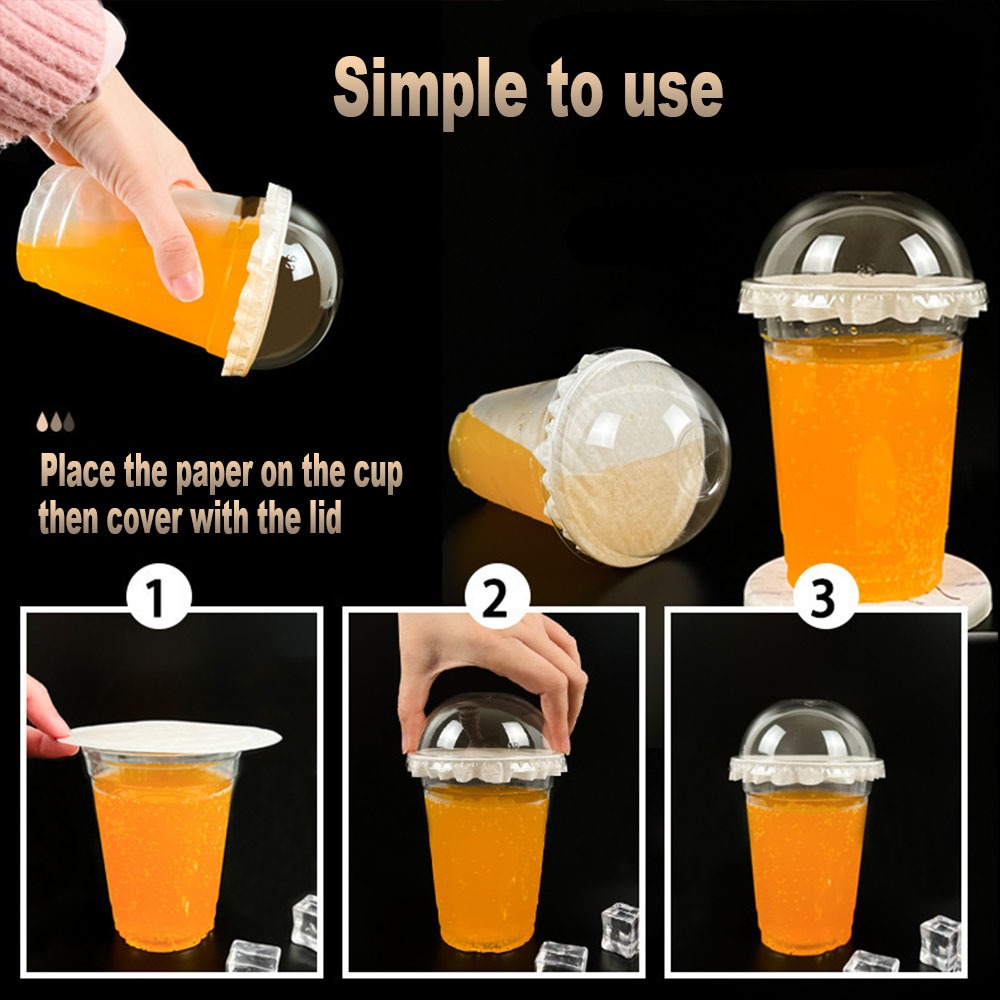 Simple to use

Place the paper on the cup then cover with the lid

1

2

3