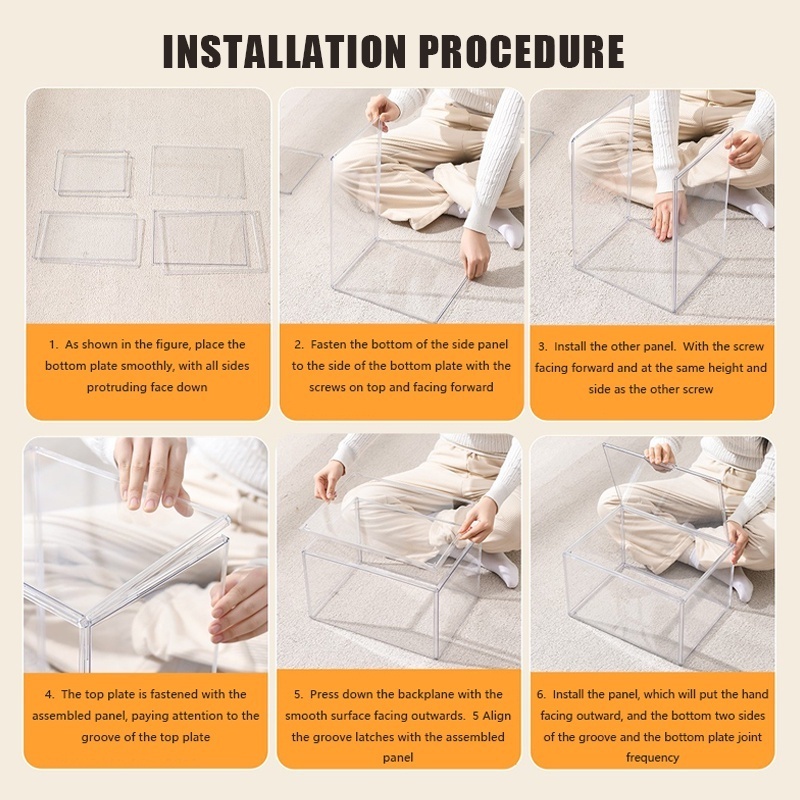 INSTALLATION PROCEDURE

1. As shown in the figure, place the bottom plate smoothly, with all sides protruding face down

2. Fasten the bottom of the side panel to the side of the bottom plate with the screws on top and facing forward

3. Install the other panel. With the screw facing forward and at the same height and side as the other screw

4. The top plate is fastened with the assembled panel, paying attention to the groove of the top plate

5. Press down the backplane with the smooth surface facing outwards. 5 Align the groove latches with the assembled panel

6. Install the panel, which will put the hand facing outward, and the bottom two sides of the groove and the bottom plate joint frequency