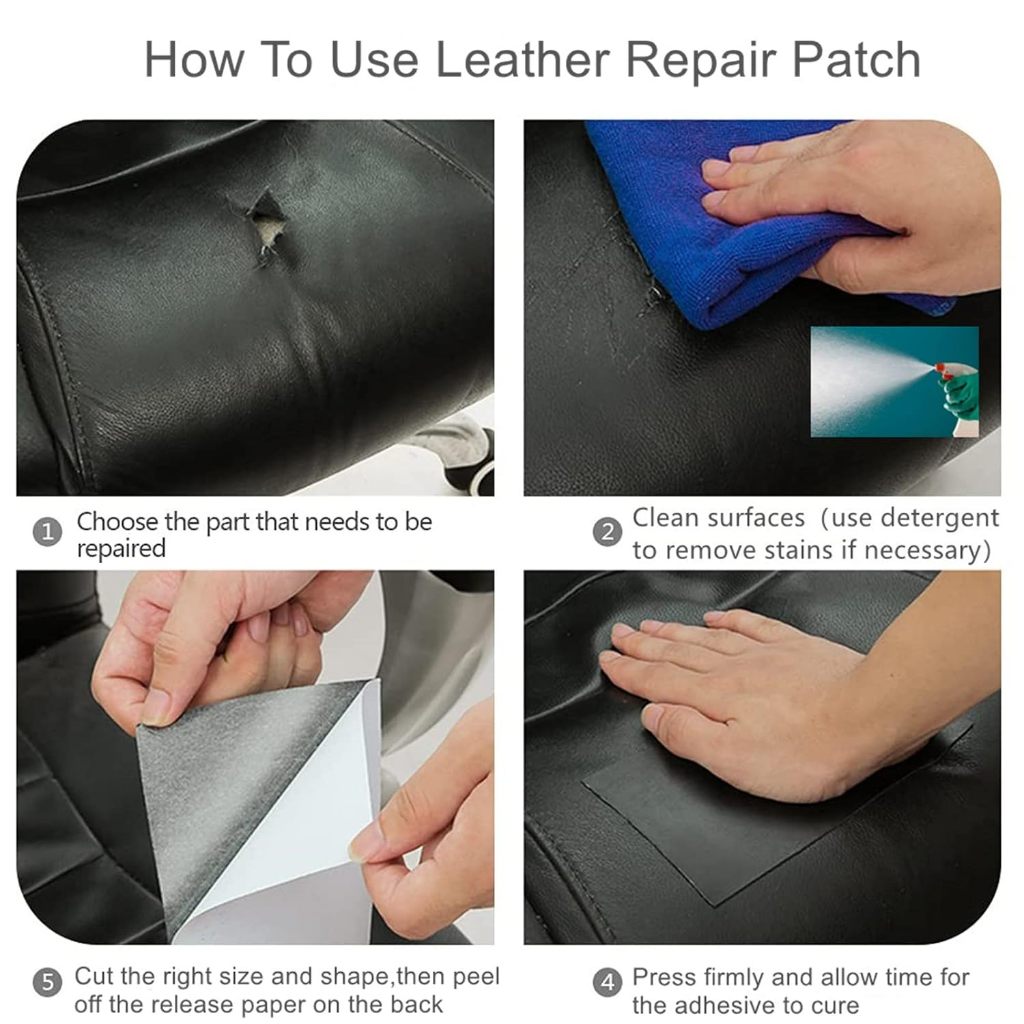 How To Use Leather Repair Patch

1 Choose the part that needs to be repaired

2 Clean surfaces (use detergent to remove stains if necessary)

5 Cut the right size and shape,then peel off the release paper on the back

4 Press firmly and allow time for the adhesive to cure